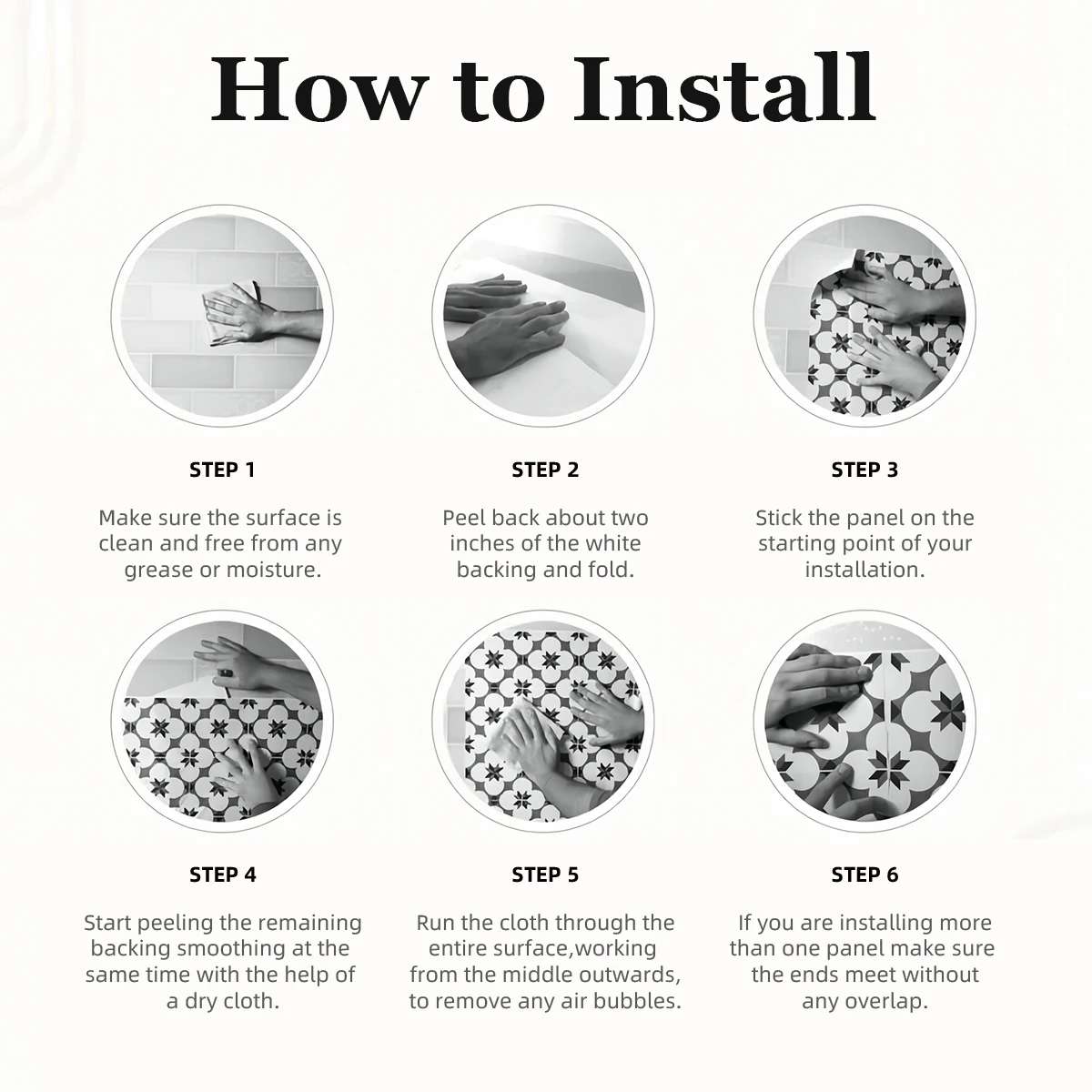 How to Install

STEP 1

Make sure the surface is clean and free from any grease or moisture.

STEP 2

Peel back about two inches of the white backing and fold.

STEP 3

Stick the panel on the starting point of your installation.

STEP 4

Start peeling the remaining backing smoothing at the same time with the help of a dry cloth.

STEP 5

Run the cloth through the entire surface,working from the middle outwards, to remove any air bubbles.

STEP 6

If you are installing more than one panel make sure the ends meet without any overlap.