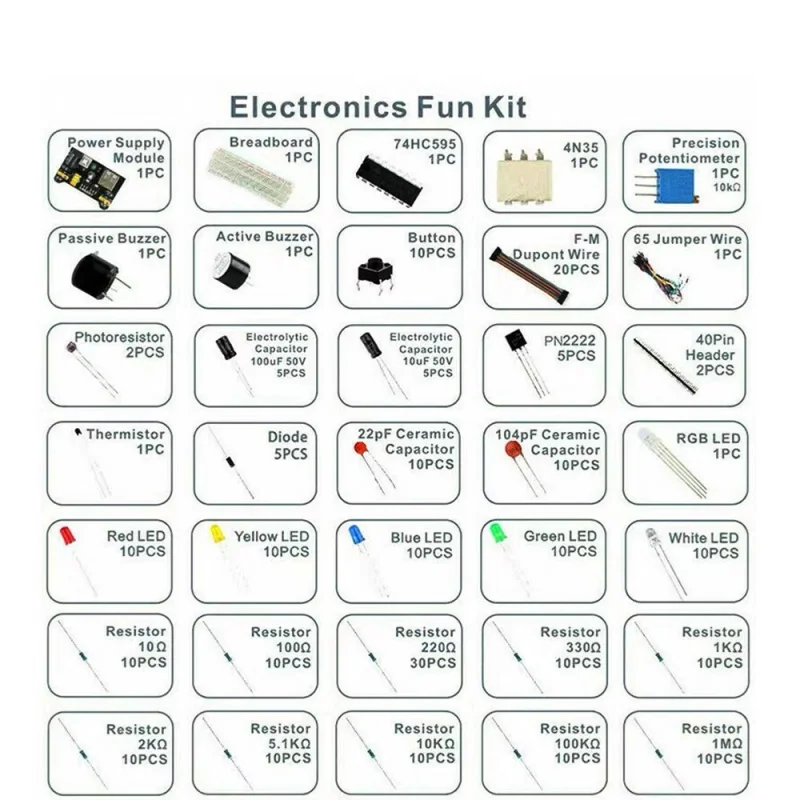 Electronics Fun Kit

Power Supply Module 1PC

Breadboard 1PC

74HC595 1PC

4N35 1PC

Precision Potentiometer 1PC 10kΩ

Passive Buzzer 1PC

Active Buzzer 1PC

Button 10PCS

F-M Dupont Wire 20PCS

65 Jumper Wire 1PC

Photoresistor 2PCS

Electrolytic Capacitor 100uF 50V 5PCS

Electrolytic Capacitor 10uF 50V 5PCS

PN2222 5PCS

40Pin Header 2PCS

Thermistor 1PC

Diode 5PCS

22pF Ceramic Capacitor 10PCS

104pF Ceramic Capacitor 10PCS

RGB LED 1PC

Red LED 10PCS

Yellow LED 10PCS

Blue LED 10PCS

Green LED 10PCS

White LED 10PCS

Resistor 10Ω 10PCS

Resistor 100Ω 10PCS

Resistor 220Ω 30PCS

Resistor 330Ω 10PCS

Resistor 1KΩ 10PCS

Resistor 2KΩ 10PCS

Resistor 5.1KΩ 10PCS

Resistor 10KΩ 10PCS

Resistor 100KΩ 10PCS

Resistor 1MΩ 10PCS