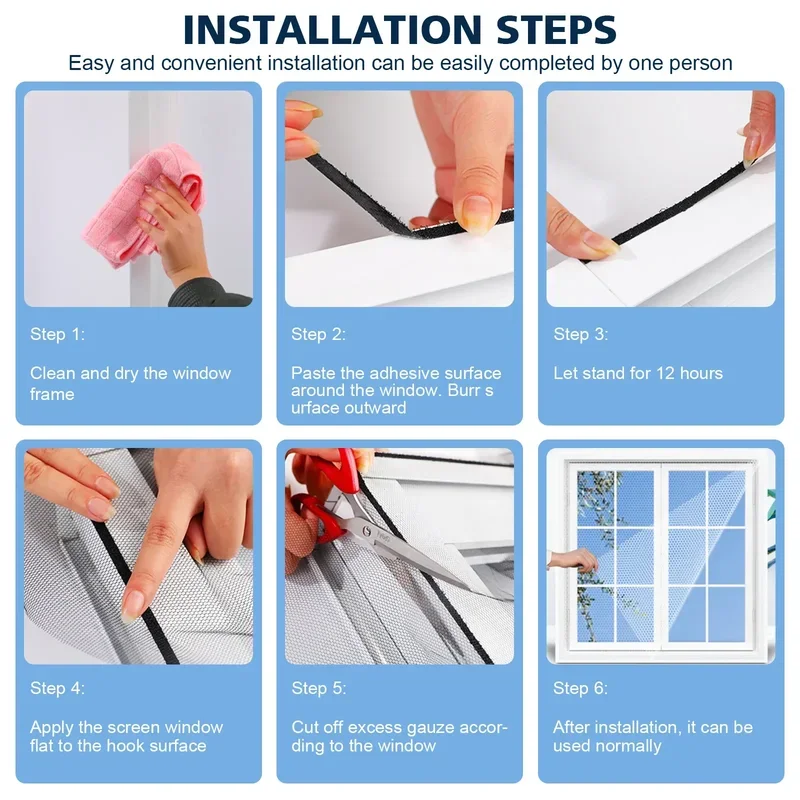 INSTALLATION STEPS
Easy and convenient installation can be easily completed by one person

Step 1:

Clean and dry the window frame

Step 2:

Paste the adhesive surface around the window. Burr s urface outward

Step 3:

Let stand for 12 hours

Step 4:

Apply the screen window flat to the hook surface

Step 5:

Cut off excess gauze according to the window

Step 6:

After installation, it can be used normally