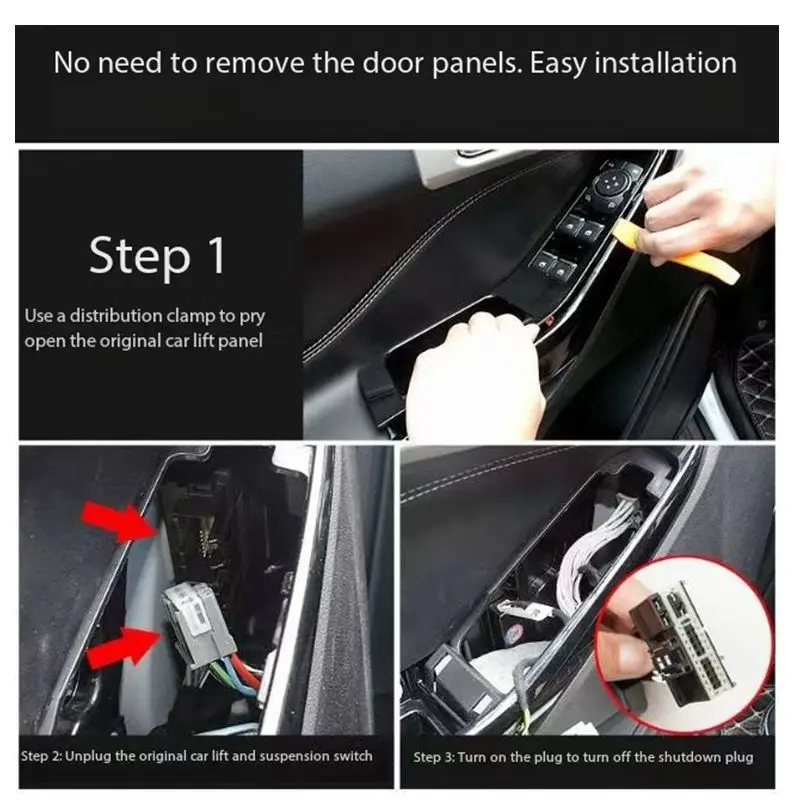 No need to remove the door panels. Easy installation

Step 1

Use a distribution clamp to pry open the original car lift panel

Step 2: Unplug the original car lift and suspension switch

Step 3: Turn on the plug to turn off the shutdown plug