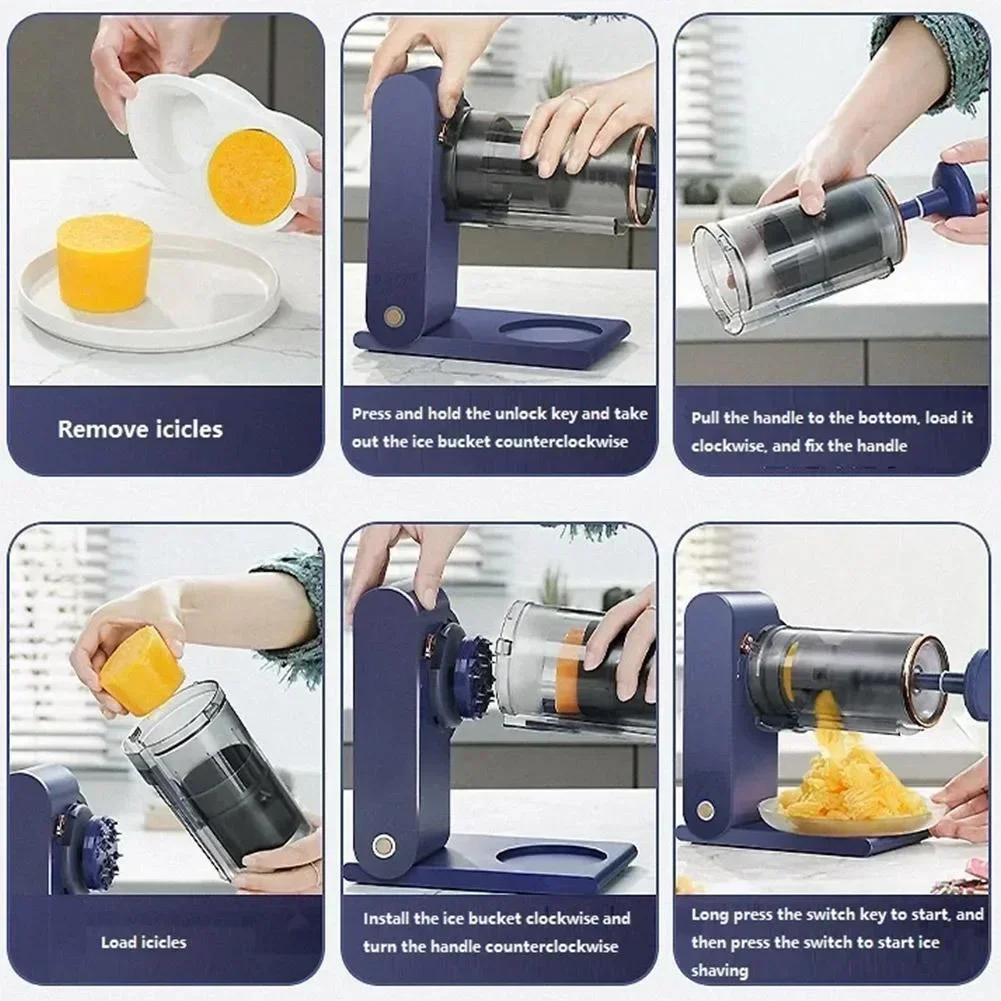 Remove icicles

Press and hold the unlock key and take out the ice bucket counterclockwise

Pull the handle to the bottom, load it clockwise, and fix the handle

Load icicles

Install the ice bucket clockwise and turn the handle counterclockwise

Long press the switch key to start, and then press the switch to start ice shaving