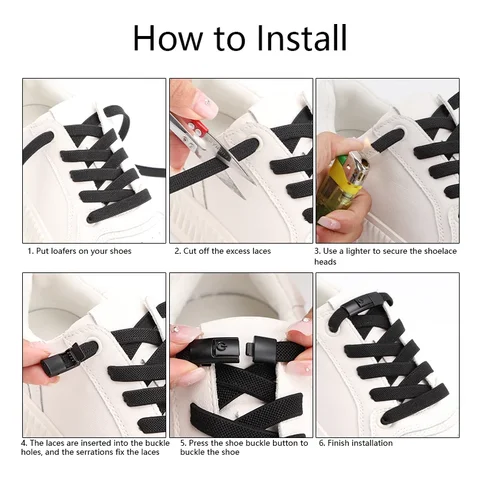 How to Install

1. Put loafers on your shoes

2. Cut off the excess laces

3. Use a lighter to secure the shoelace heads

4. The laces are inserted into the buckle holes, and the serrations fix the laces

5. Press the shoe buckle button to buckle the shoe

6. Finish installation