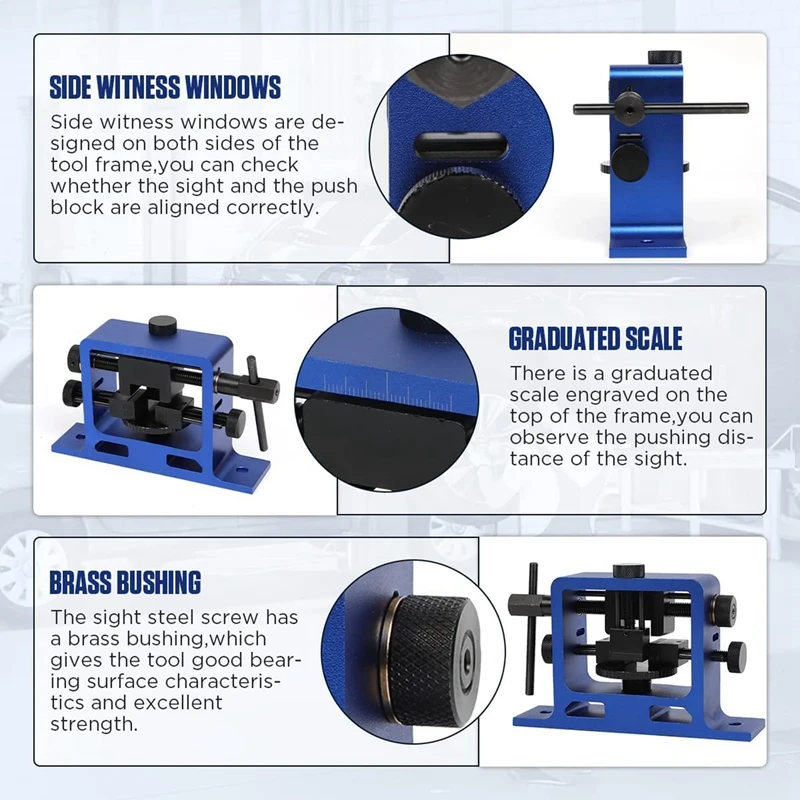 SIDE WITNESS WINDOWS

Side witness windows are designed on both sides of the tool frame,you can check whether the sight and the push block are aligned correctly.

GRADUATED SCALE

There is a graduated scale engraved on the top of the frame,you can observe the pushing distance of the sight.

BRASS BUSHING

The sight steel screw has a brass bushing,which gives the tool good bearing surface characteristics and excellent strength.