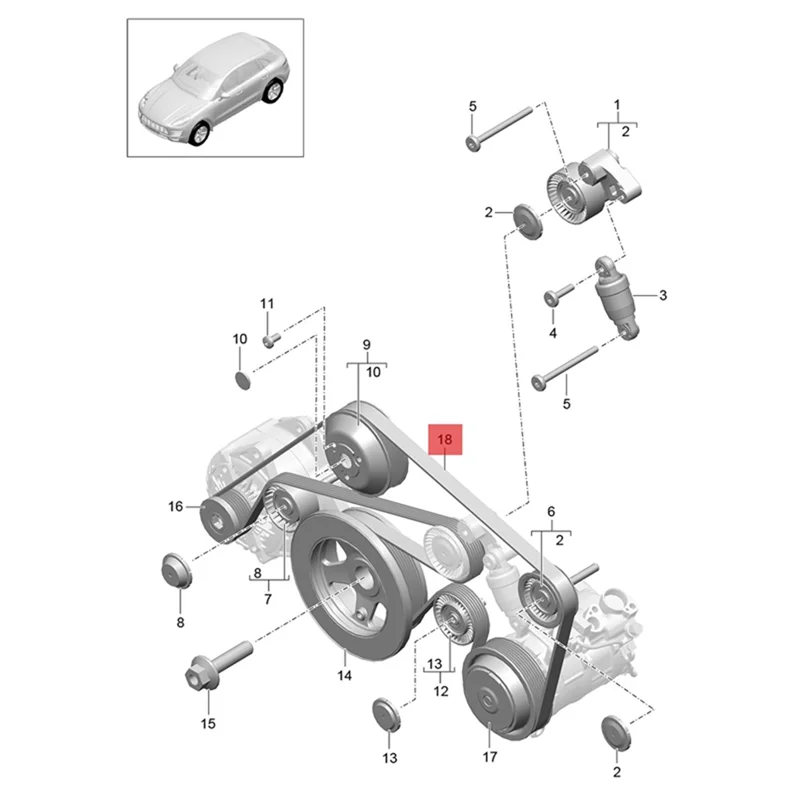 5
1
2
2
3
4
5
11
10
9
10
18
16
6
2
8
7
8
14
13
12
15
13
17
2