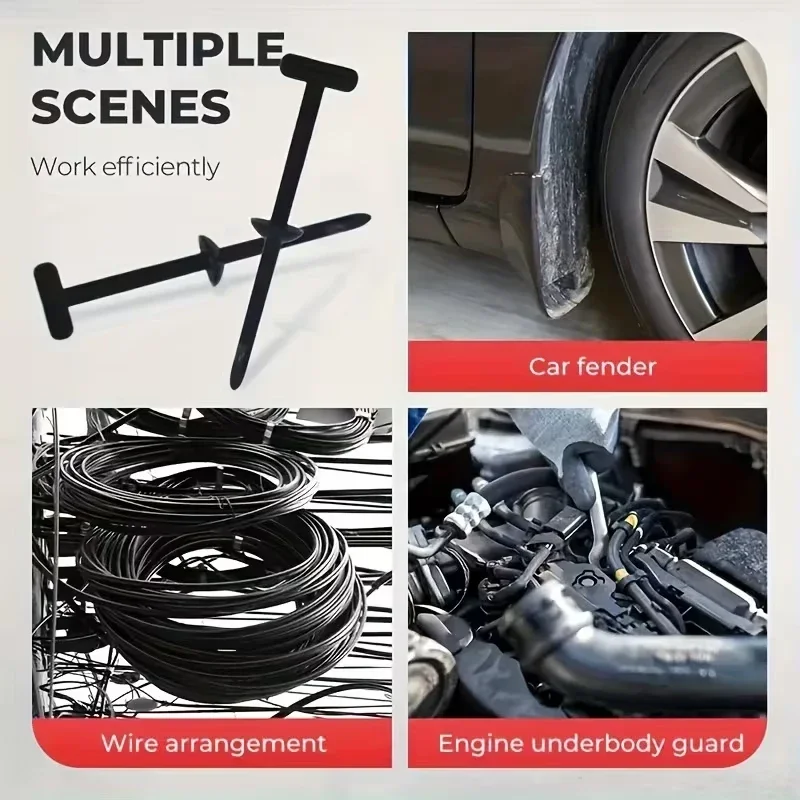 MULTIPLE SCENES

Work efficiently

Car fender

Wire arrangement

Engine underbody guard