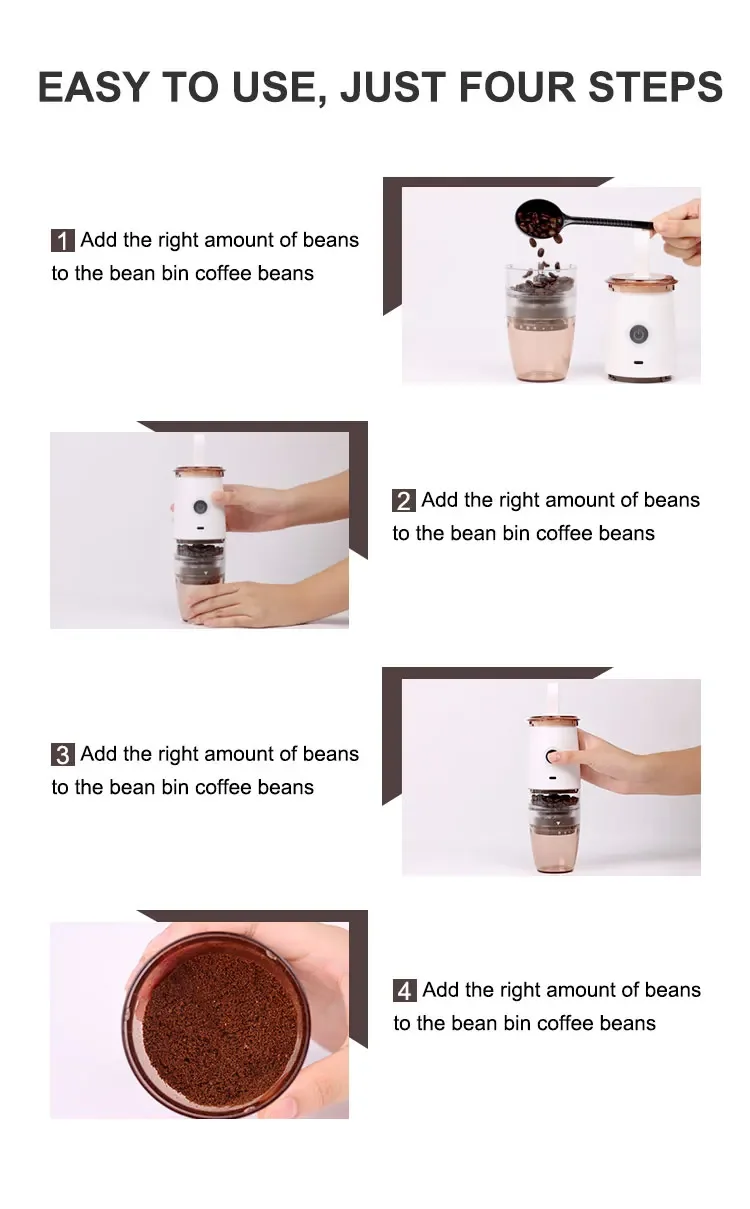 EASY TO USE, JUST FOUR STEPS

1 Add the right amount of beans to the bean bin coffee beans

2 Add the right amount of beans to the bean bin coffee beans

3 Add the right amount of beans to the bean bin coffee beans

4 Add the right amount of beans to the bean bin coffee beans