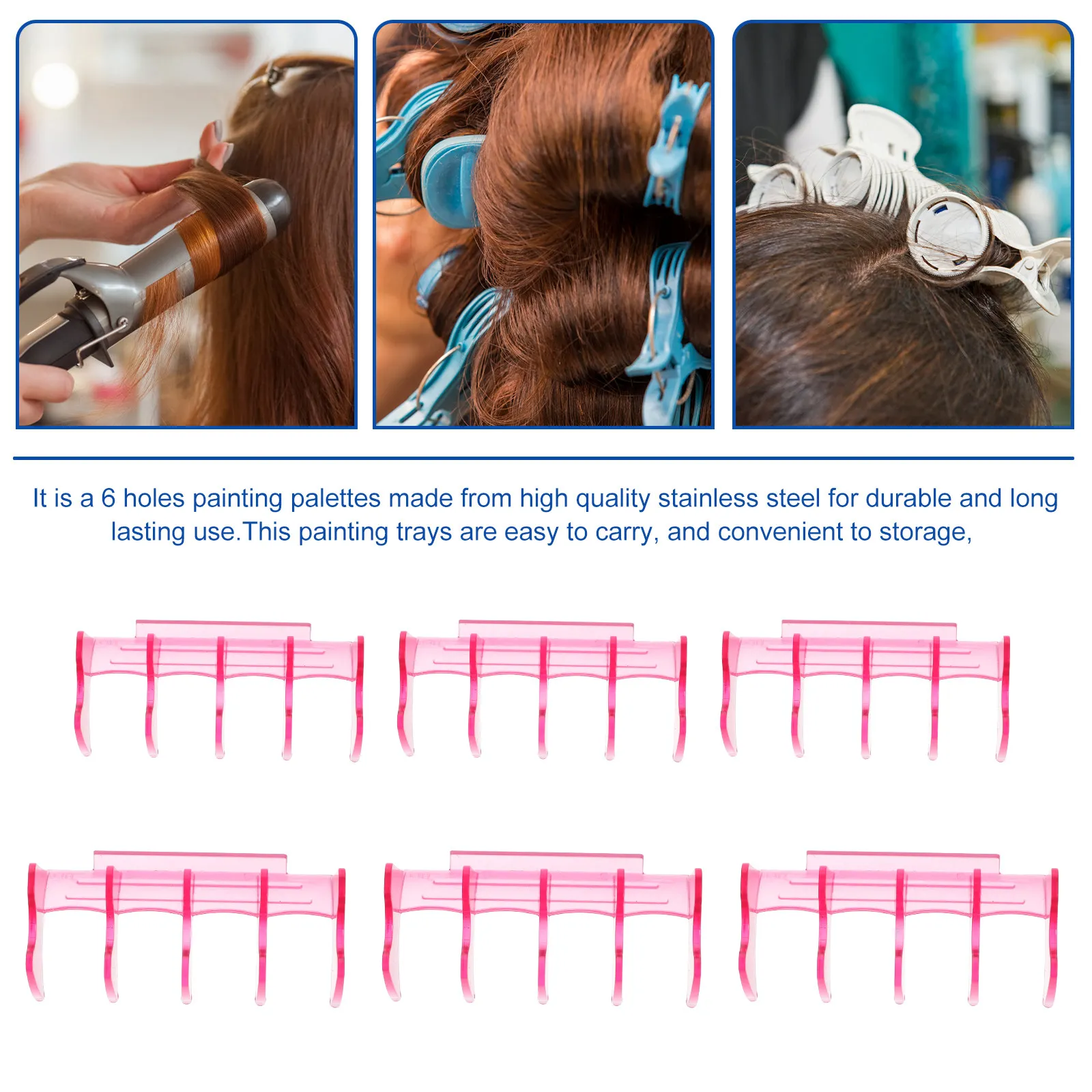 It is a 6 holes painting palettes made from high quality stainless steel for durable and long lasting use.This painting trays are easy to carry, and convenient to storage,