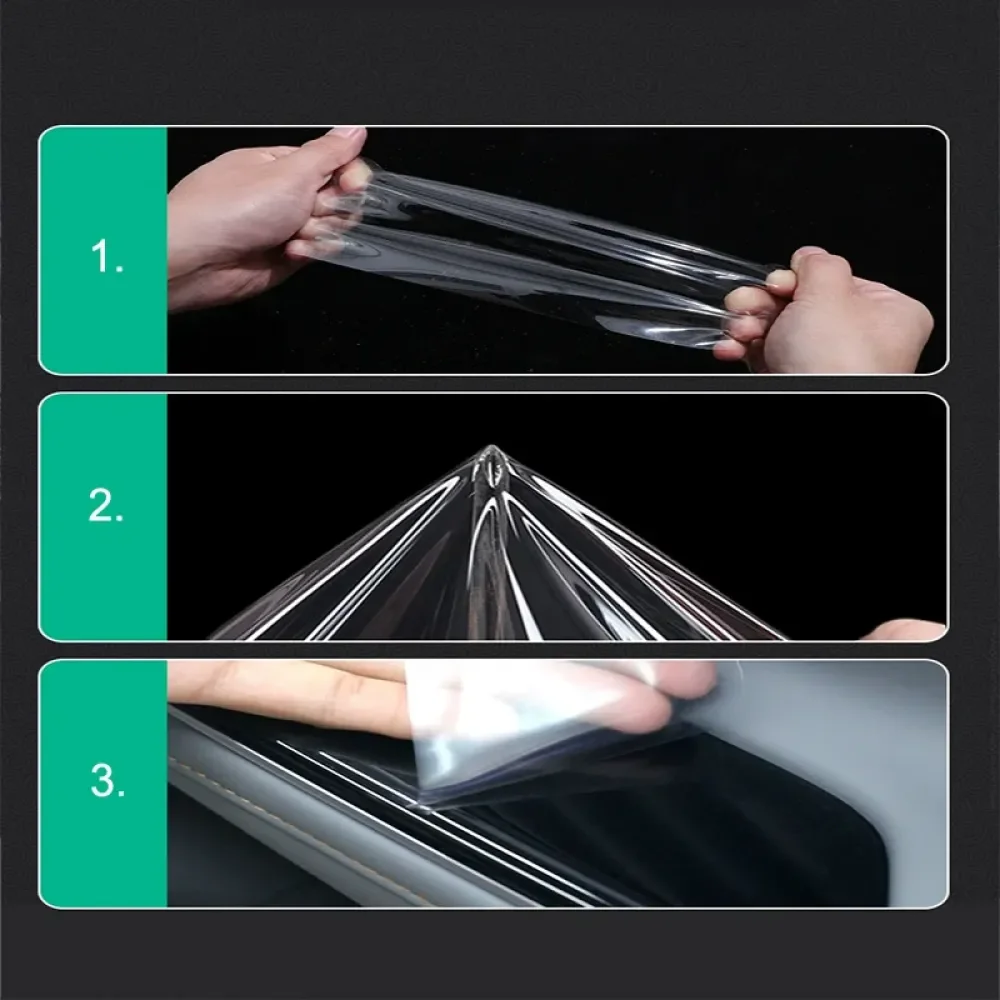 1.

2.

3.