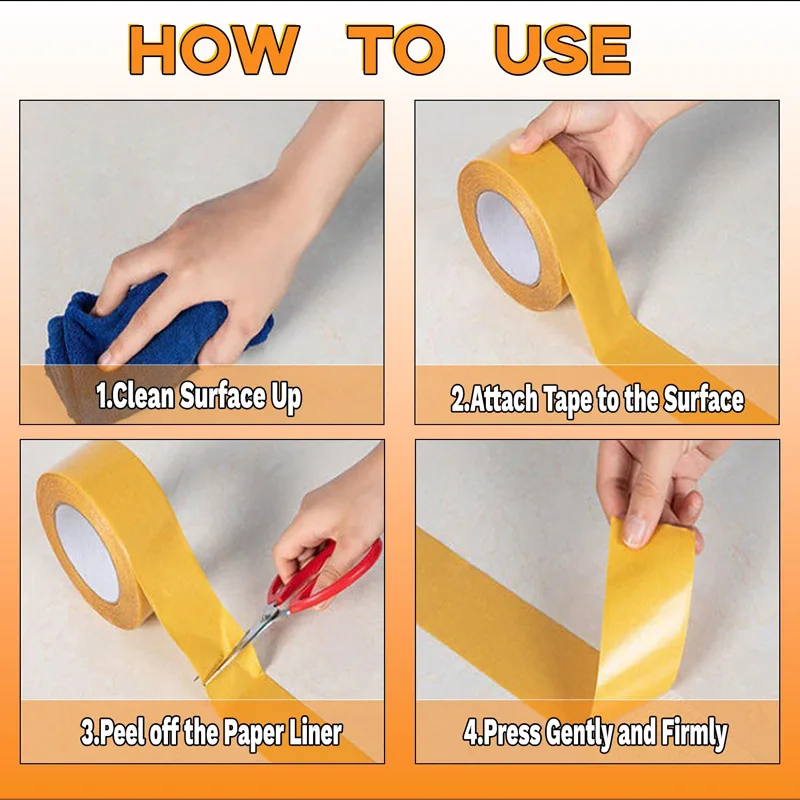 HOW TO USE

1.Clean Surface Up

2.Attach Tape to the Surface

3.Peel off the Paper Liner

4.Press Gently and Firmly