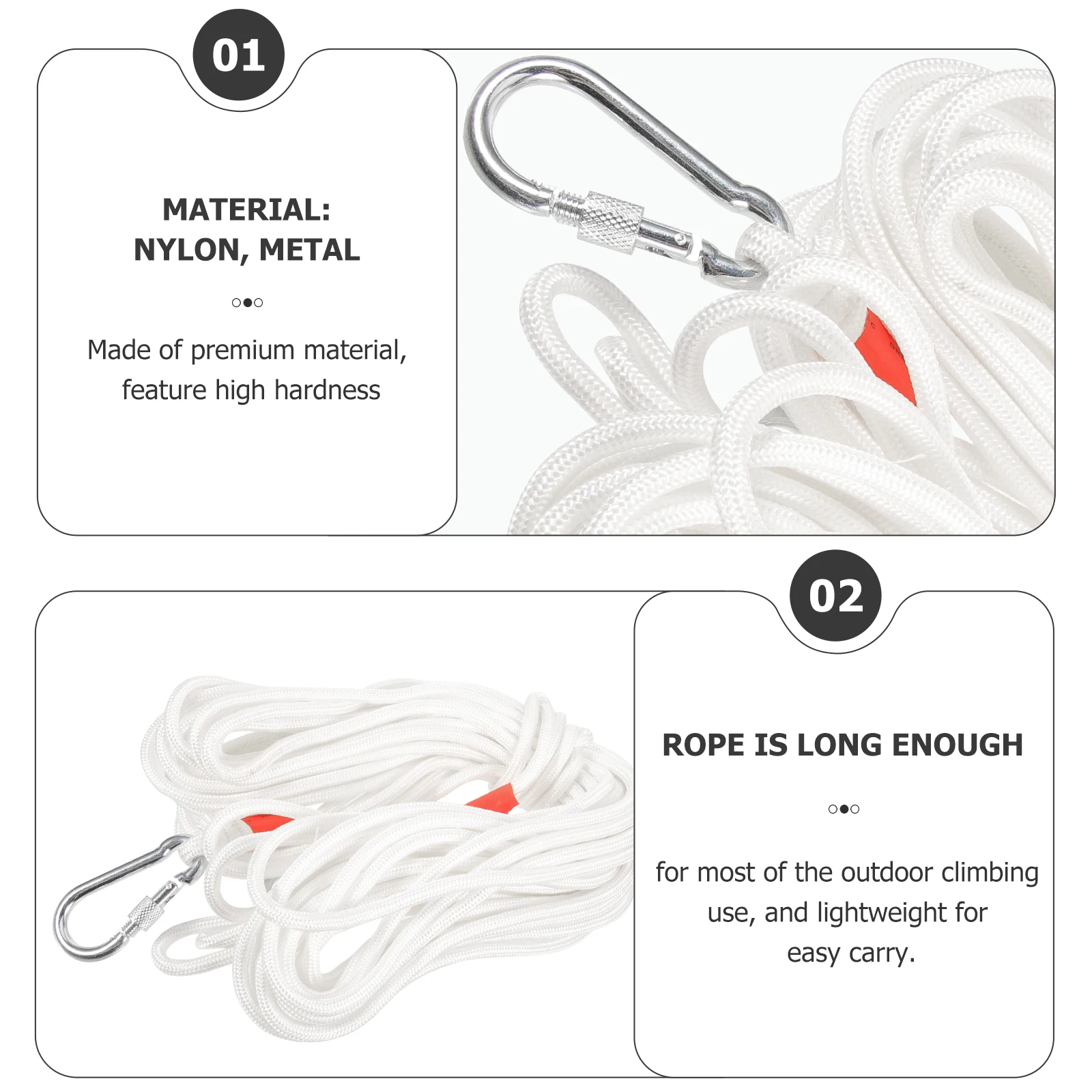 01

MATERIAL:
NYLON, METAL

Made of premium material, feature high hardness

02

ROPE IS LONG ENOUGH

for most of the outdoor climbing use, and lightweight for easy carry.