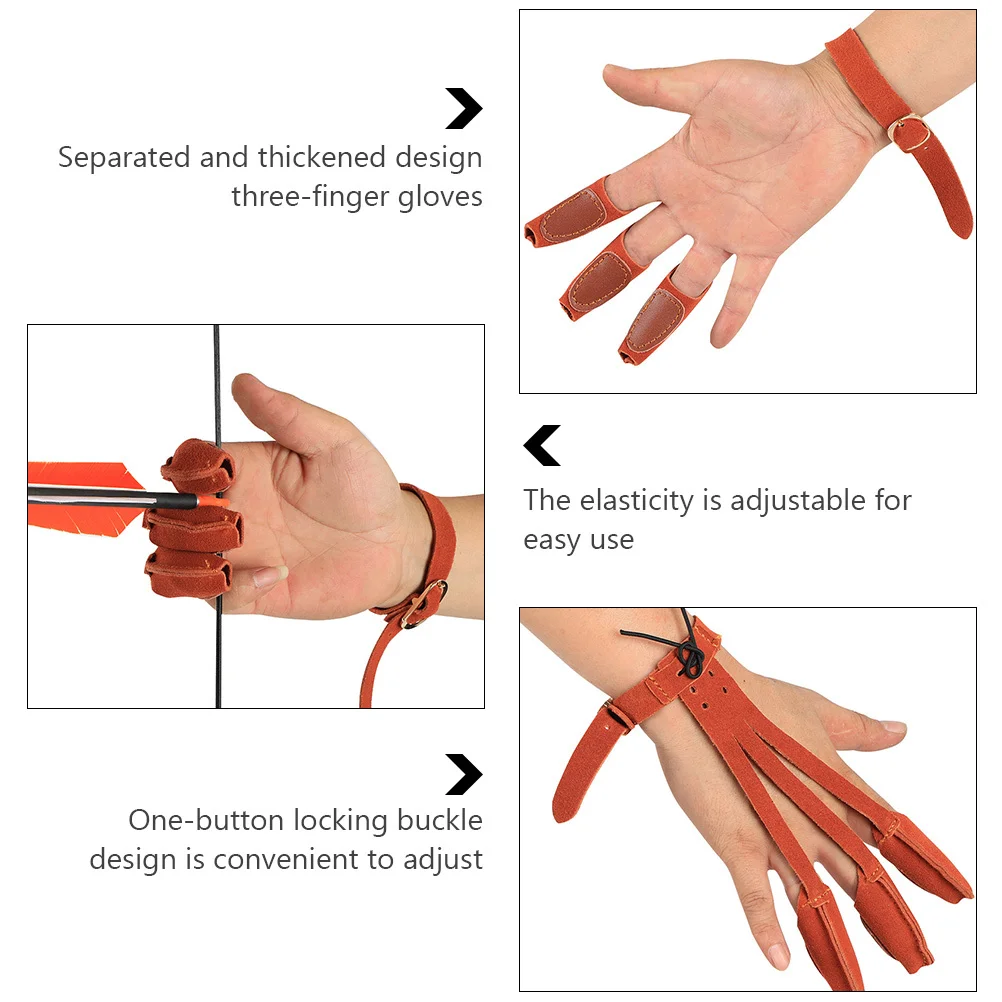 Separated and thickened design three-finger gloves

The elasticity is adjustable for easy use

One-button locking buckle design is convenient to adjust