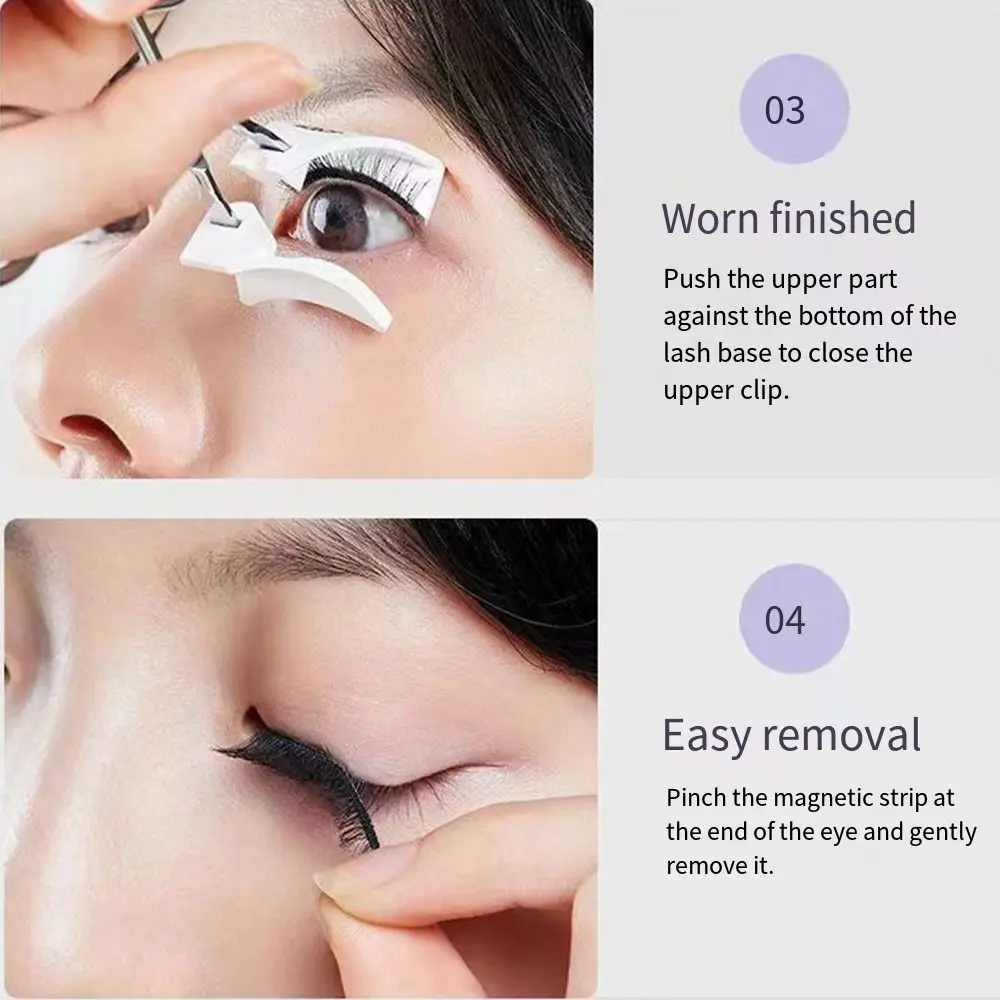 03

Worn finished

Push the upper part against the bottom of the lash base to close the upper clip.

04

Easy removal

Pinch the magnetic strip at the end of the eye and gently remove it.