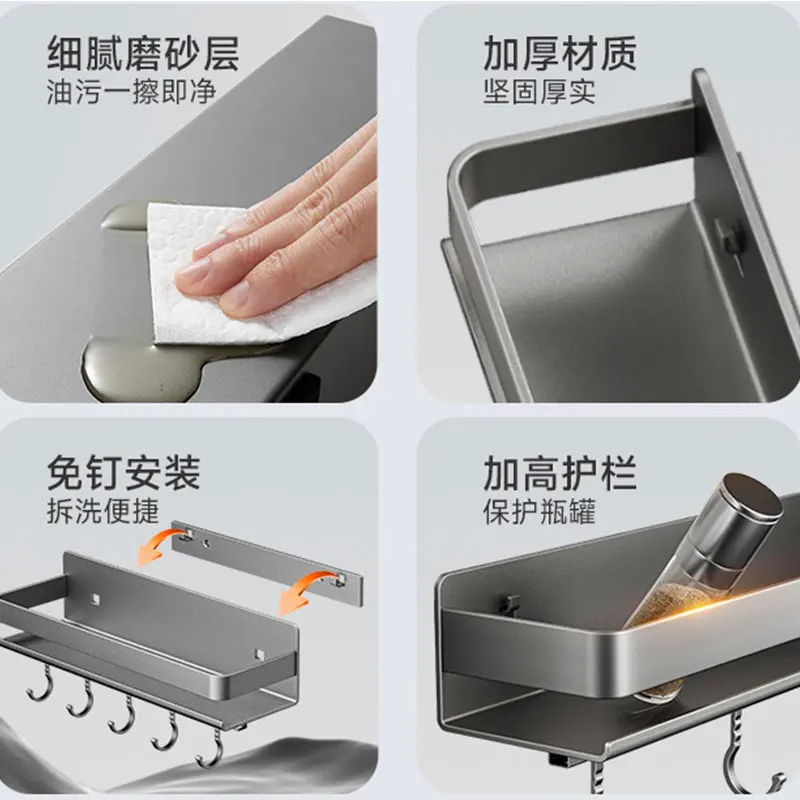 细腻磨砂层
油污一擦即净

加厚材质
坚固厚实

免钉安装
拆洗便捷

加高护栏
保护瓶罐