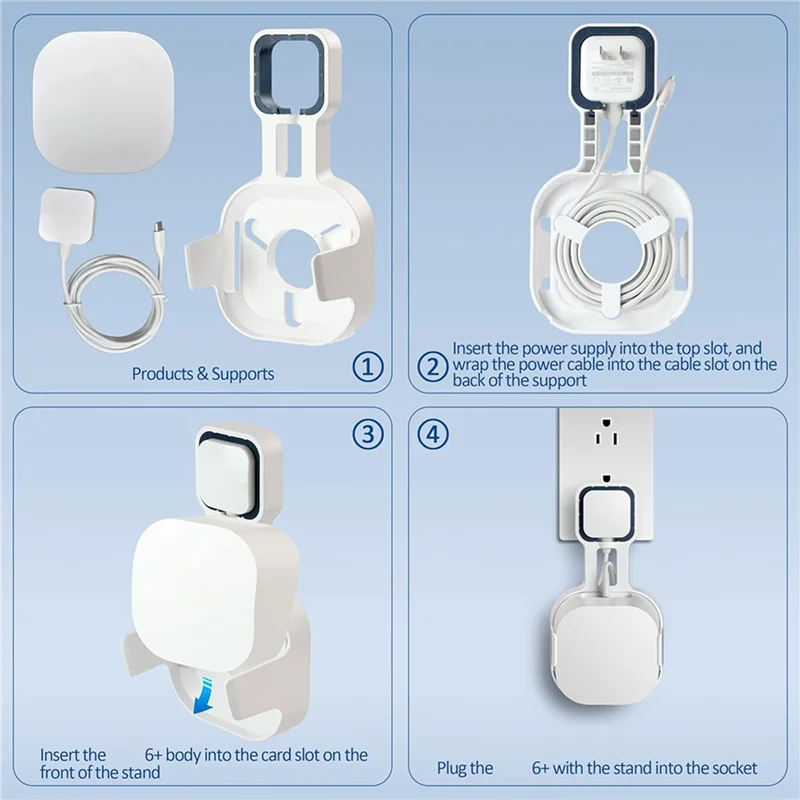 Products & Supports

①

② Insert the power supply into the top slot, and wrap the power cable into the cable slot on the back of the support

③

Insert the 6+ body into the card slot on the front of the stand

④

Plug the 6+ with the stand into the socket