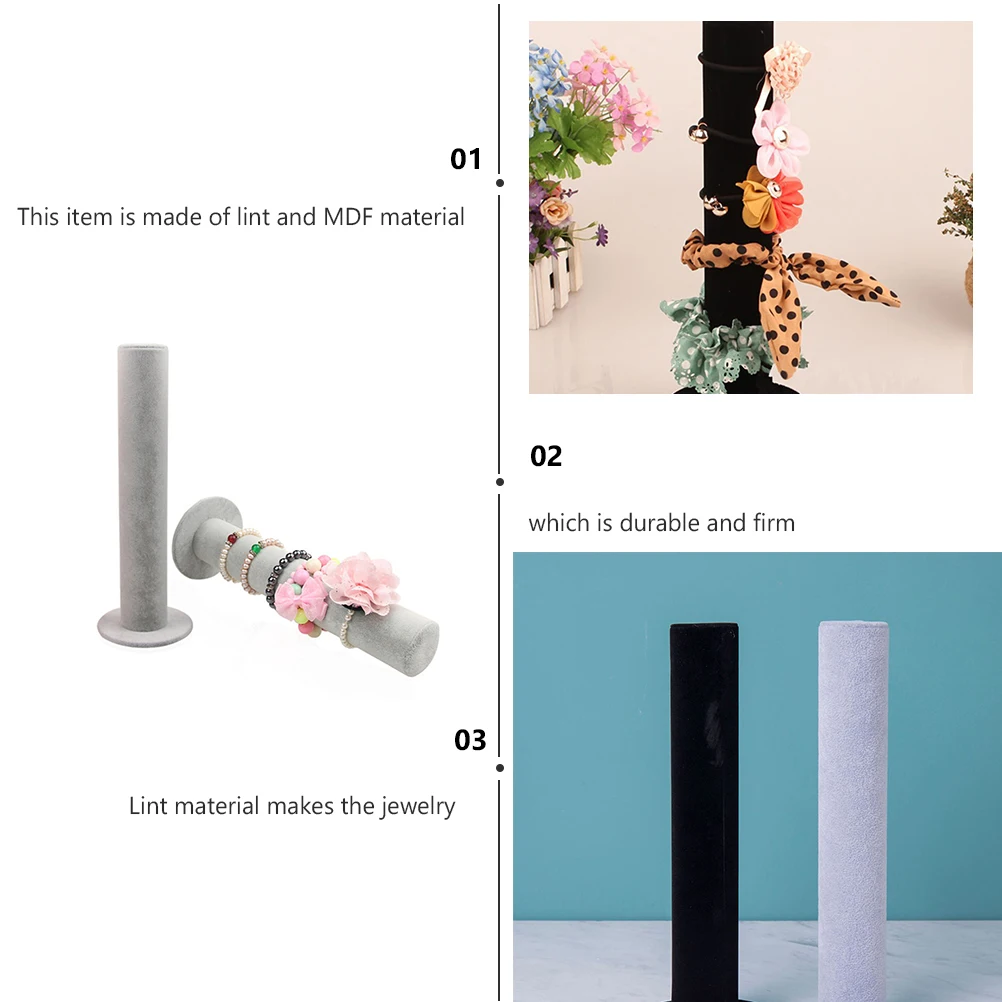 01

This item is made of lint and MDF material

02

which is durable and firm

03

Lint material makes the jewelry