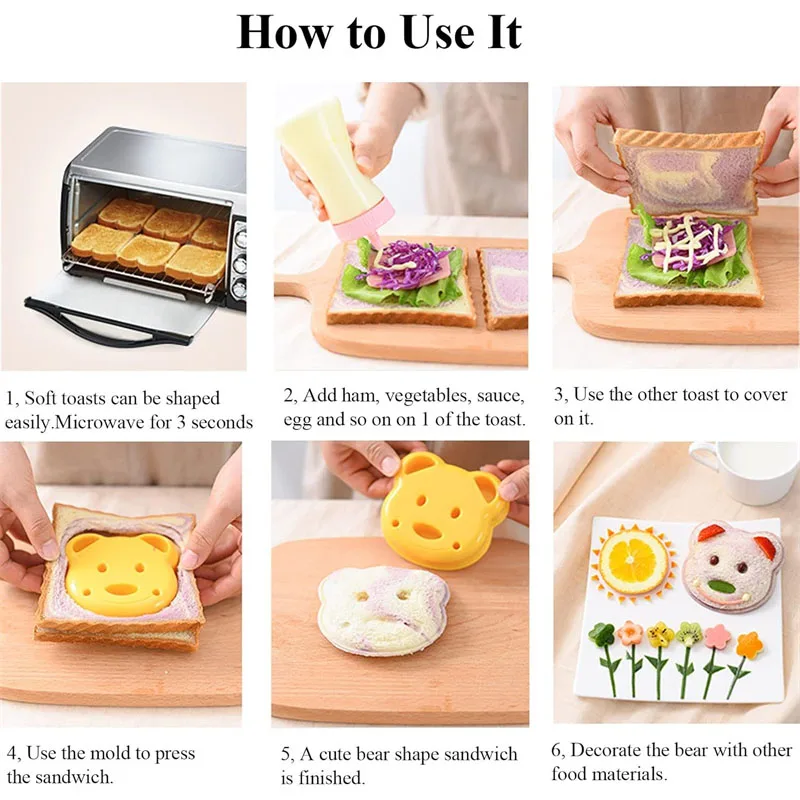 How to Use It

1, Soft toasts can be shaped easily.Microwave for 3 seconds

2, Add ham, vegetables, sauce, egg and so on on 1 of the toast.

3, Use the other toast to cover on it.

4, Use the mold to press the sandwich.

5, A cute bear shape sandwich is finished.

6, Decorate the bear with other food materials.