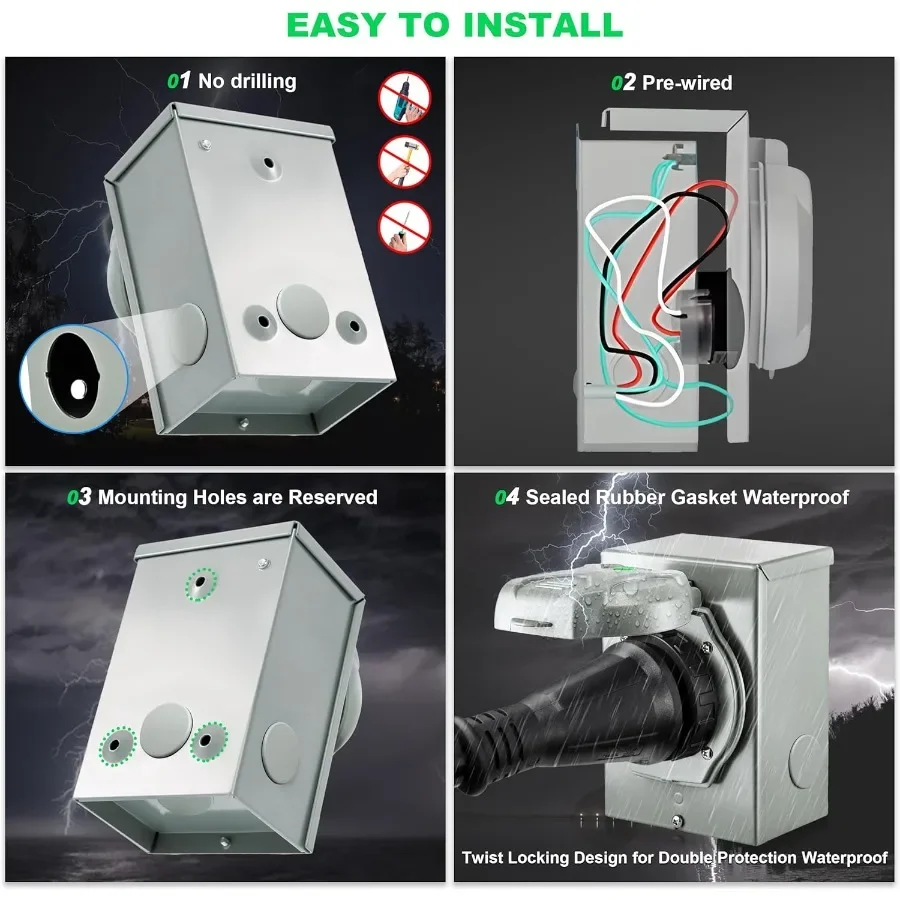 EASY TO INSTALL

01 No drilling

02 Pre-wired

03 Mounting Holes are Reserved

04 Sealed Rubber Gasket Waterproof

Twist Locking Design for Double Protection Waterproof