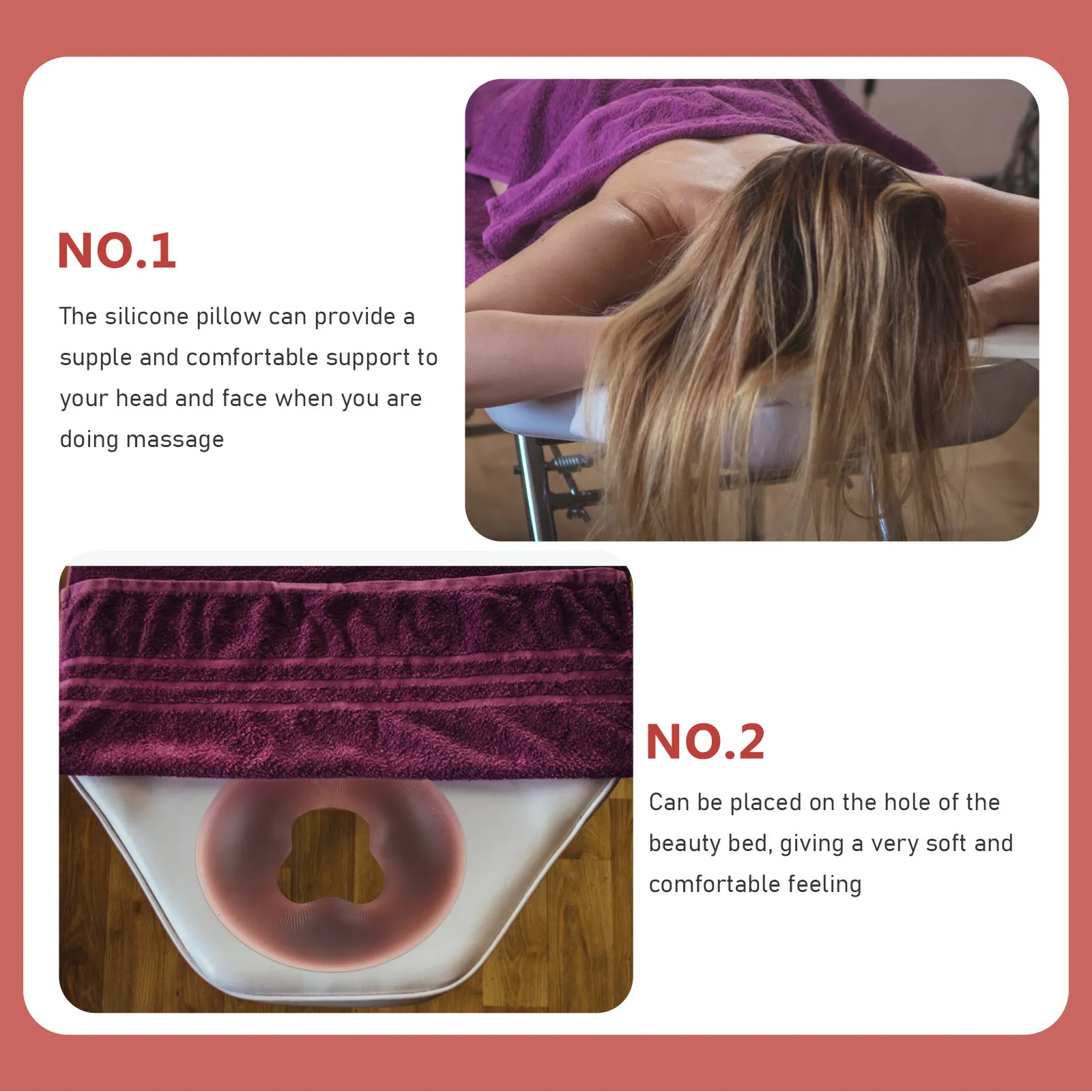 NO.1

The silicone pillow can provide a supple and comfortable support to your head and face when you are doing massage

NO.2

Can be placed on the hole of the beauty bed, giving a very soft and comfortable feeling