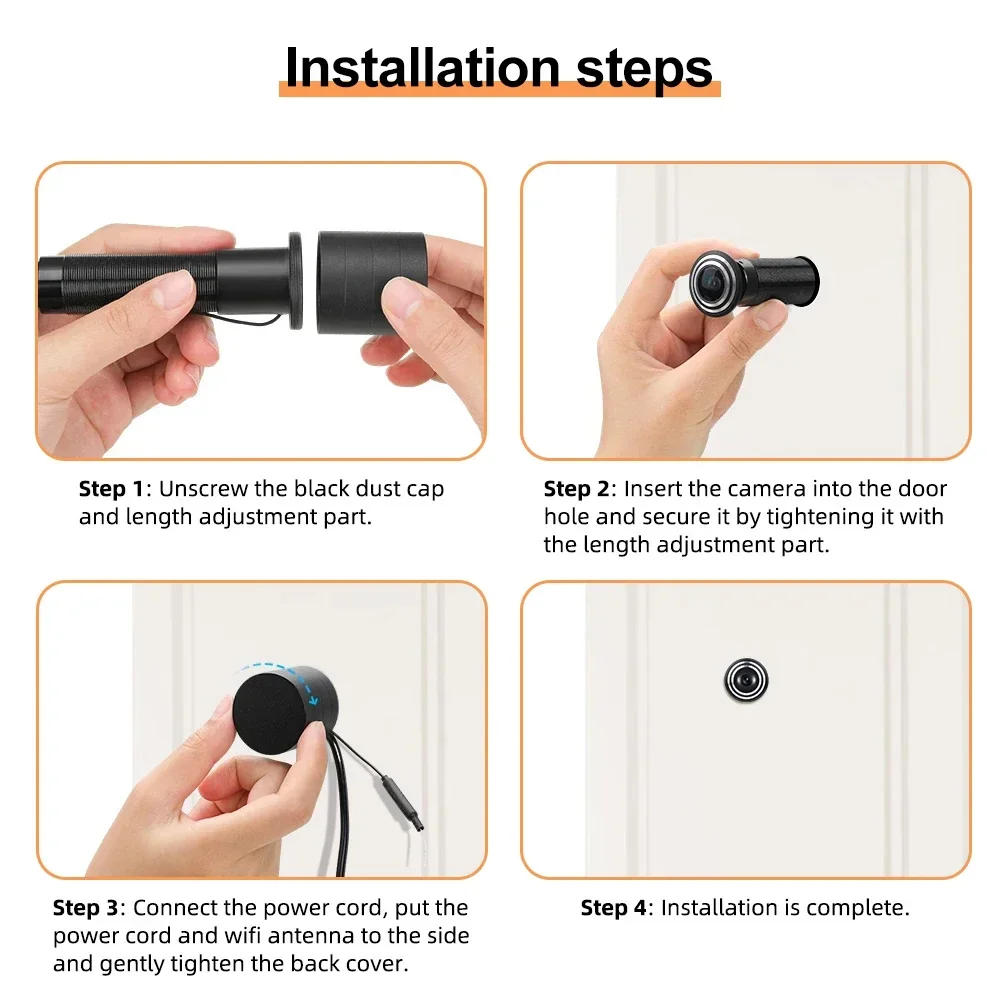 Installation steps

Step 1: Unscrew the black dust cap and length adjustment part.

Step 2: Insert the camera into the door hole and secure it by tightening it with the length adjustment part.

Step 3: Connect the power cord, put the power cord and wifi antenna to the side and gently tighten the back cover.

Step 4: Installation is complete.