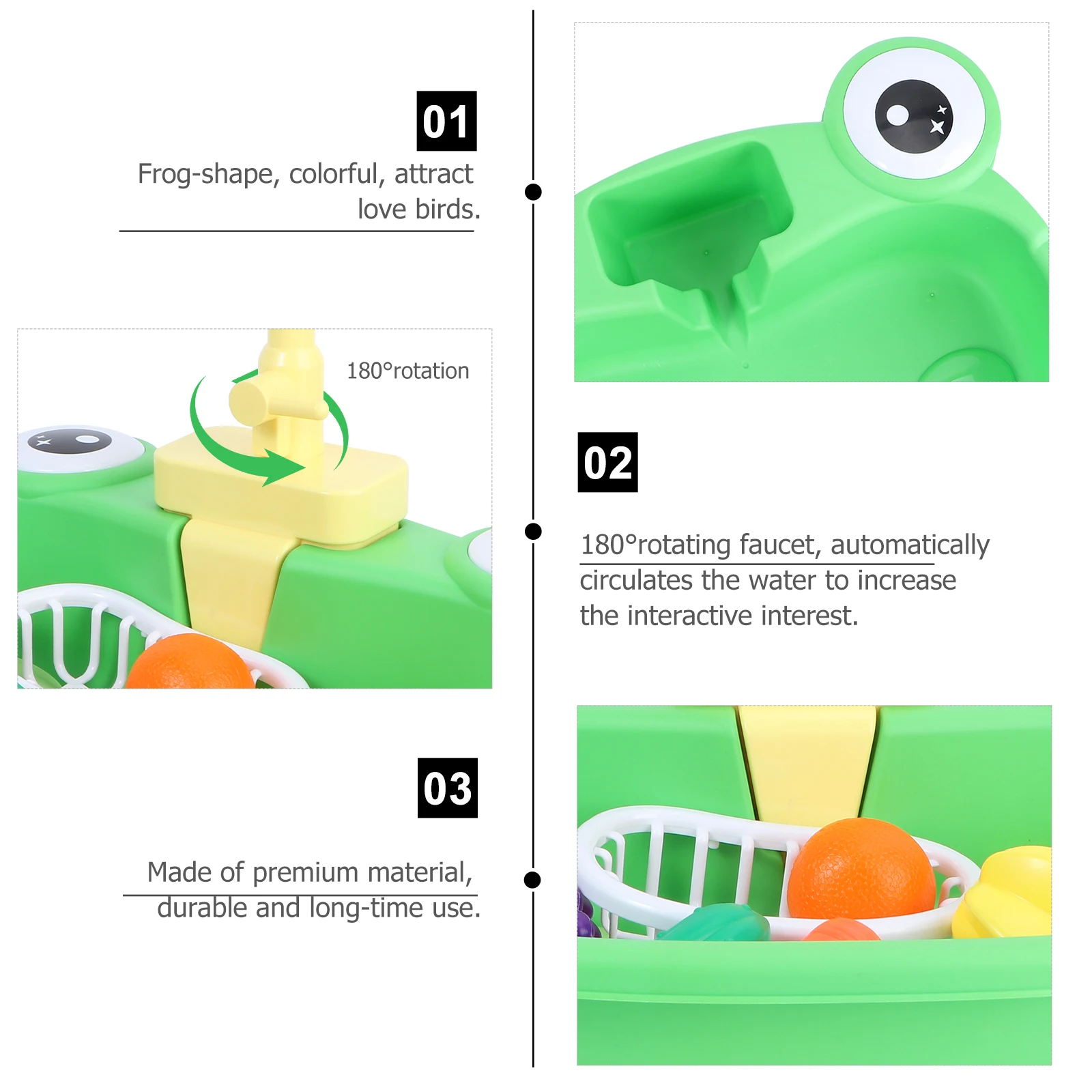 01

Frog-shape, colorful, attract love birds.

180°rotation

02

180°rotating faucet, automatically circulates the water to increase the interactive interest.

03

Made of premium material, durable and long-time use.