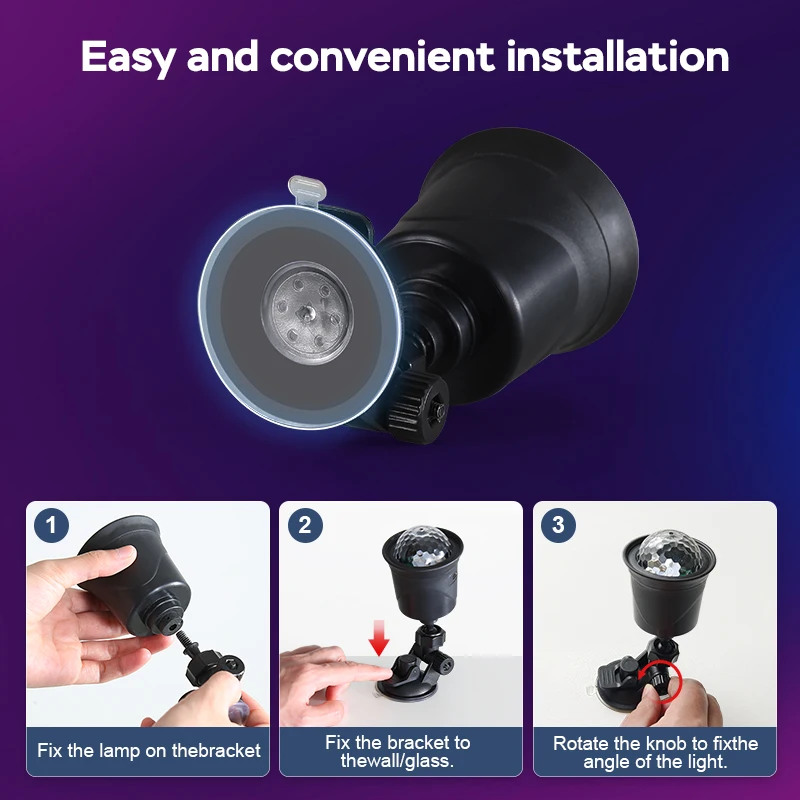 Easy and convenient installation

1

Fix the lamp on thebracket

2

Fix the bracket to thewall/glass.

3

Rotate the knob to fixthe angle of the light.