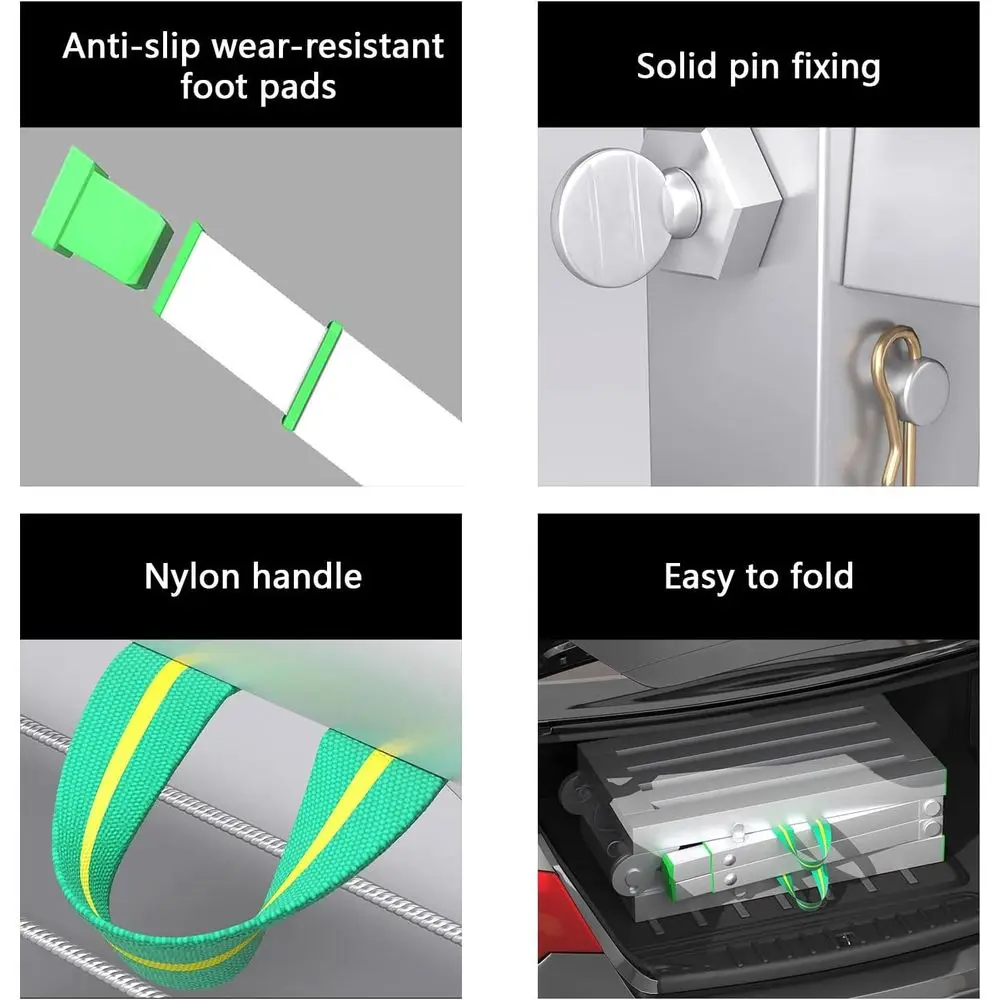 Anti-slip wear-resistant foot pads

Solid pin fixing

Nylon handle

Easy to fold