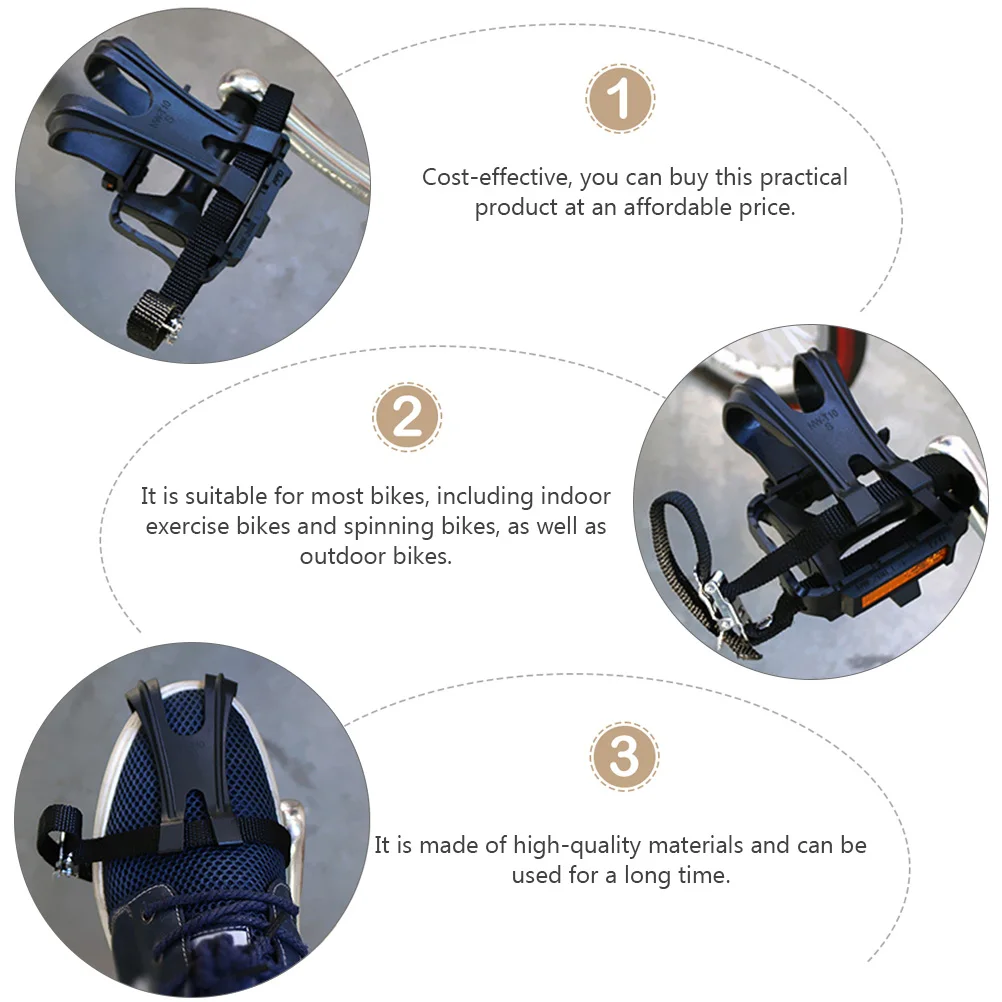 1

Cost-effective, you can buy this practical product at an affordable price.

2

It is suitable for most bikes, including indoor exercise bikes and spinning bikes, as well as outdoor bikes.

3

It is made of high-quality materials and can be used for a long time.