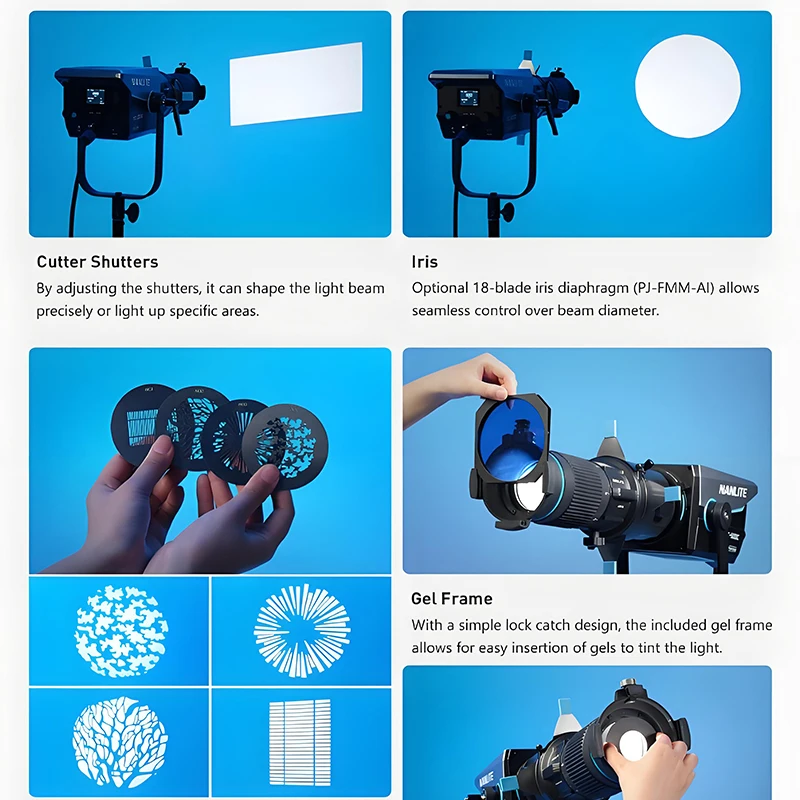 Cutter Shutters
By adjusting the shutters, it can shape the light beam precisely or light up specific areas.

Iris
Optional 18-blade iris diaphragm (PJ-FMM-AI) allows seamless control over beam diameter.

NANLITE

Gel Frame
With a simple lock catch design, the included gel frame allows for easy insertion of gels to tint the light.

NANLITE