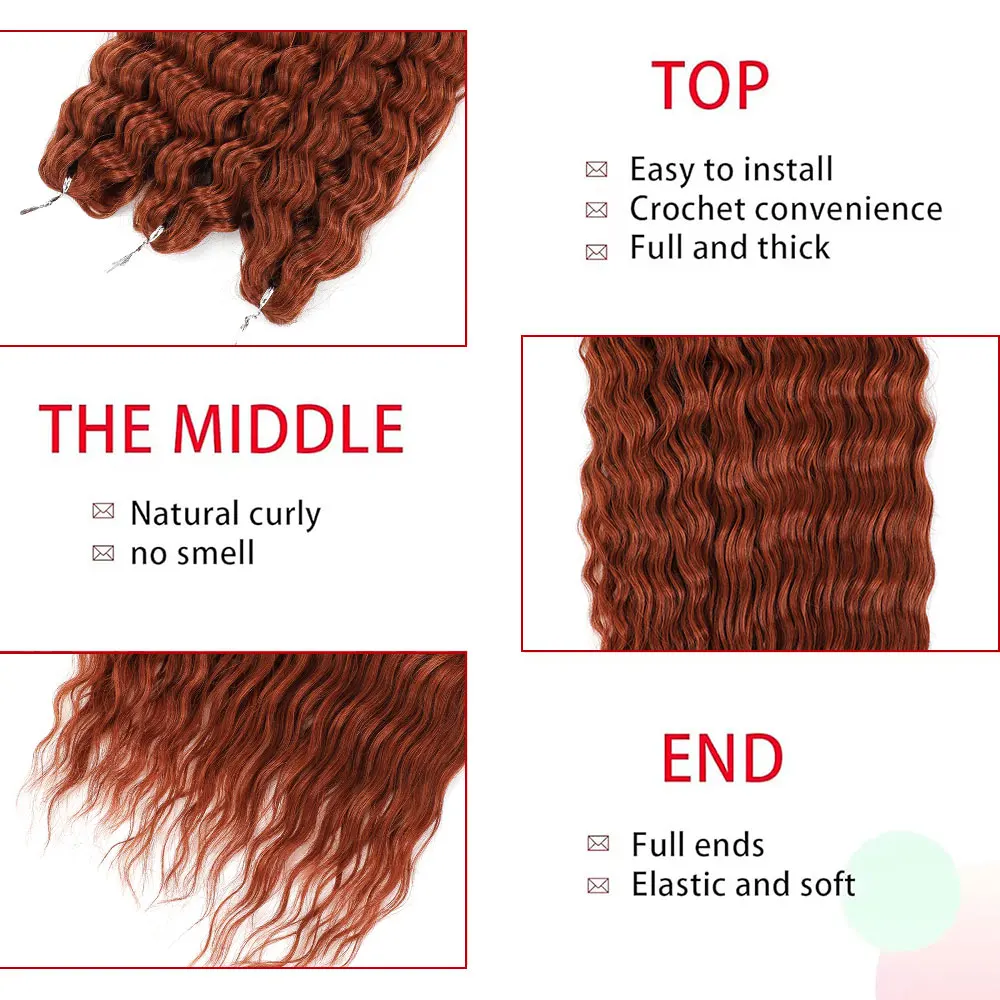 TOP

Easy to install
Crochet convenience
Full and thick

THE MIDDLE

Natural curly
no smell

END

Full ends
Elastic and soft