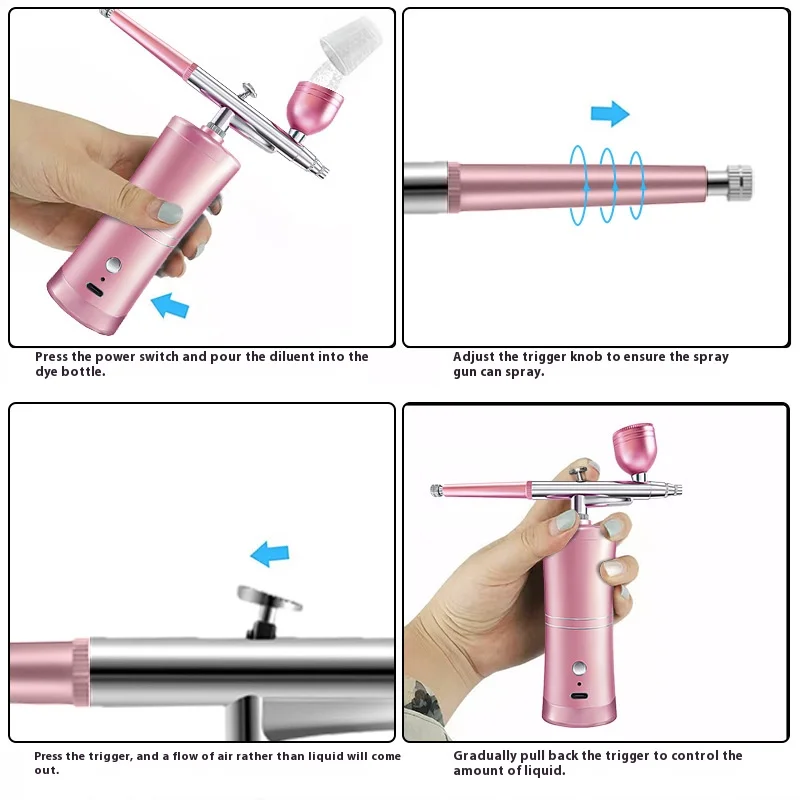 Press the power switch and pour the diluent into the dye bottle.

Adjust the trigger knob to ensure the spray gun can spray.

Press the trigger, and a flow of air rather than liquid will come out.

Gradually pull back the trigger to control the amount of liquid.