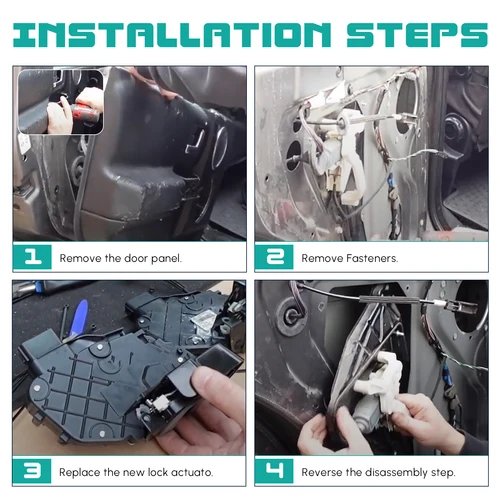 INSTALLATION STEPS

1 Remove the door panel.

2 Remove Fasteners.

3 Replace the new lock actuato.

4 Reverse the disassembly step.