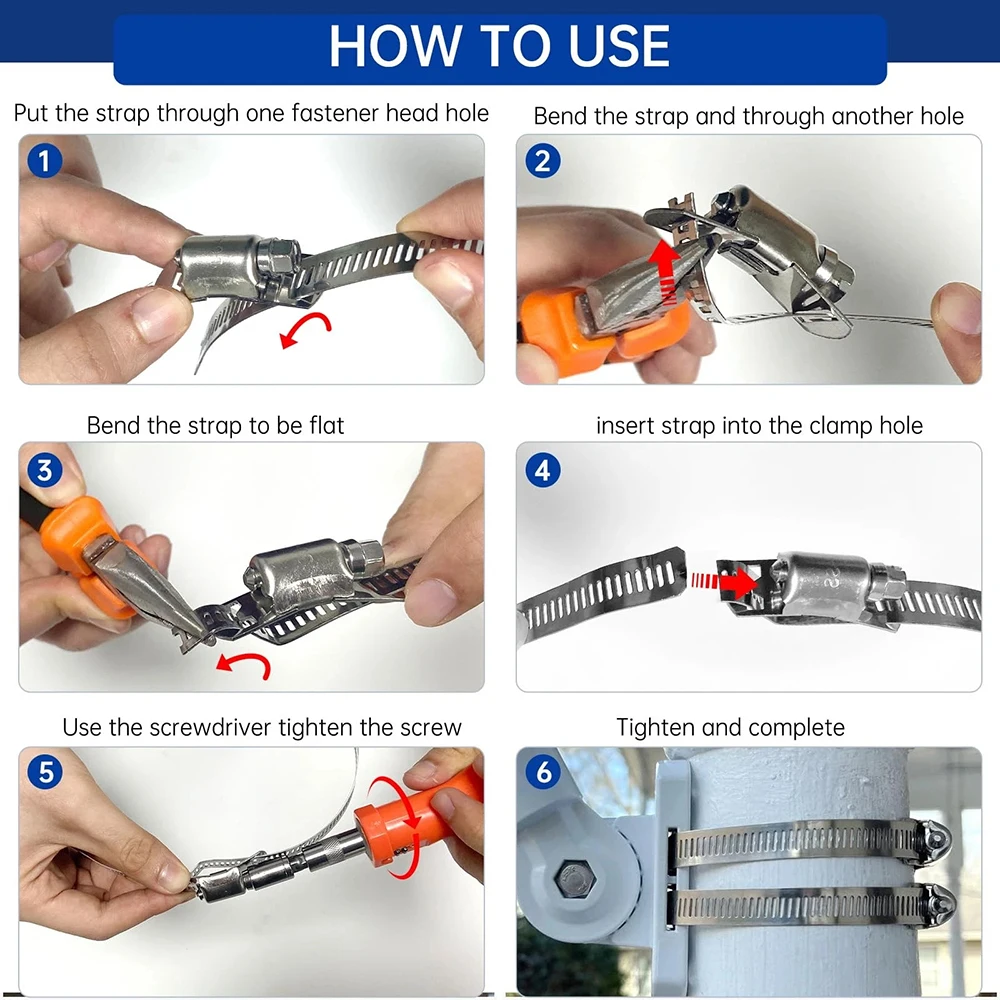 HOW TO USE

Put the strap through one fastener head hole

1

Bend the strap and through another hole

2

Bend the strap to be flat

3

insert strap into the clamp hole

4

Use the screwdriver tighten the screw

5

Tighten and complete

6