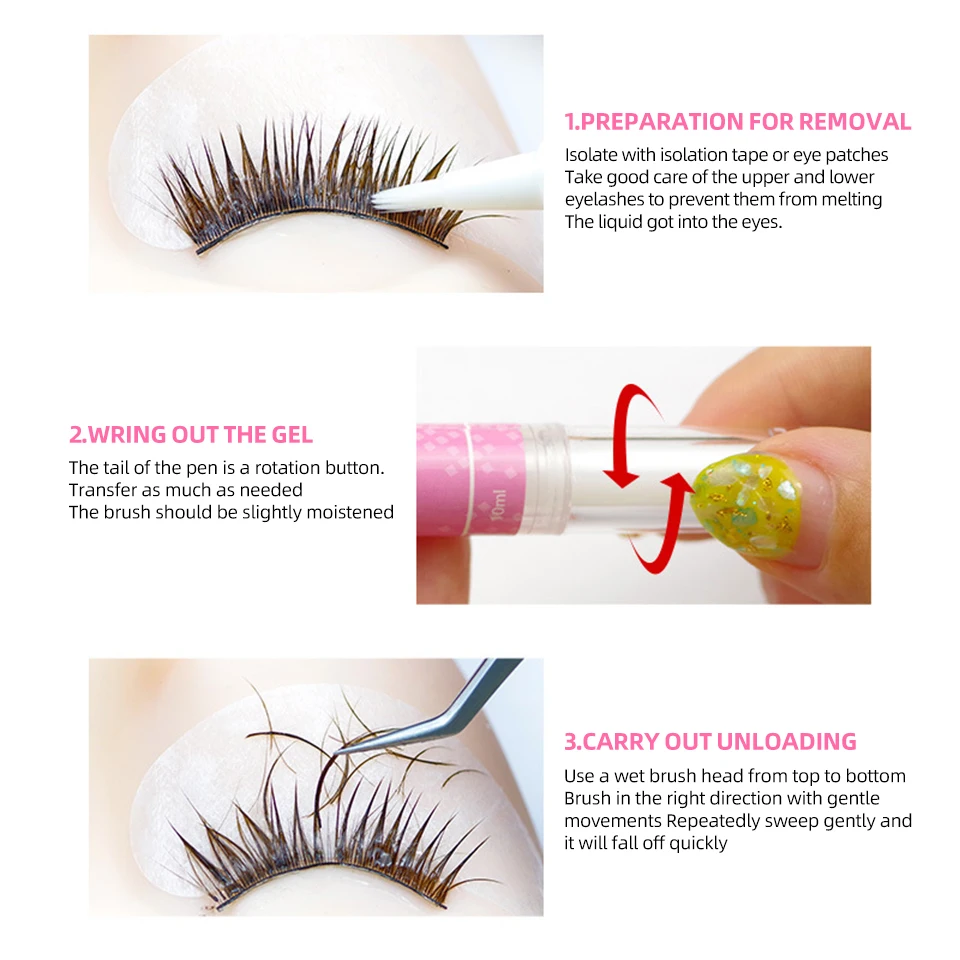 1.PREPARATION FOR REMOVAL

Isolate with isolation tape or eye patches
Take good care of the upper and lower eyelashes to prevent them from melting
The liquid got into the eyes.

2.WRING OUT THE GEL

The tail of the pen is a rotation button.
Transfer as much as needed
The brush should be slightly moistened

10ml

3.CARRY OUT UNLOADING

Use a wet brush head from top to bottom
Brush in the right direction with gentle movements Repeatedly sweep gently and it will fall off quickly