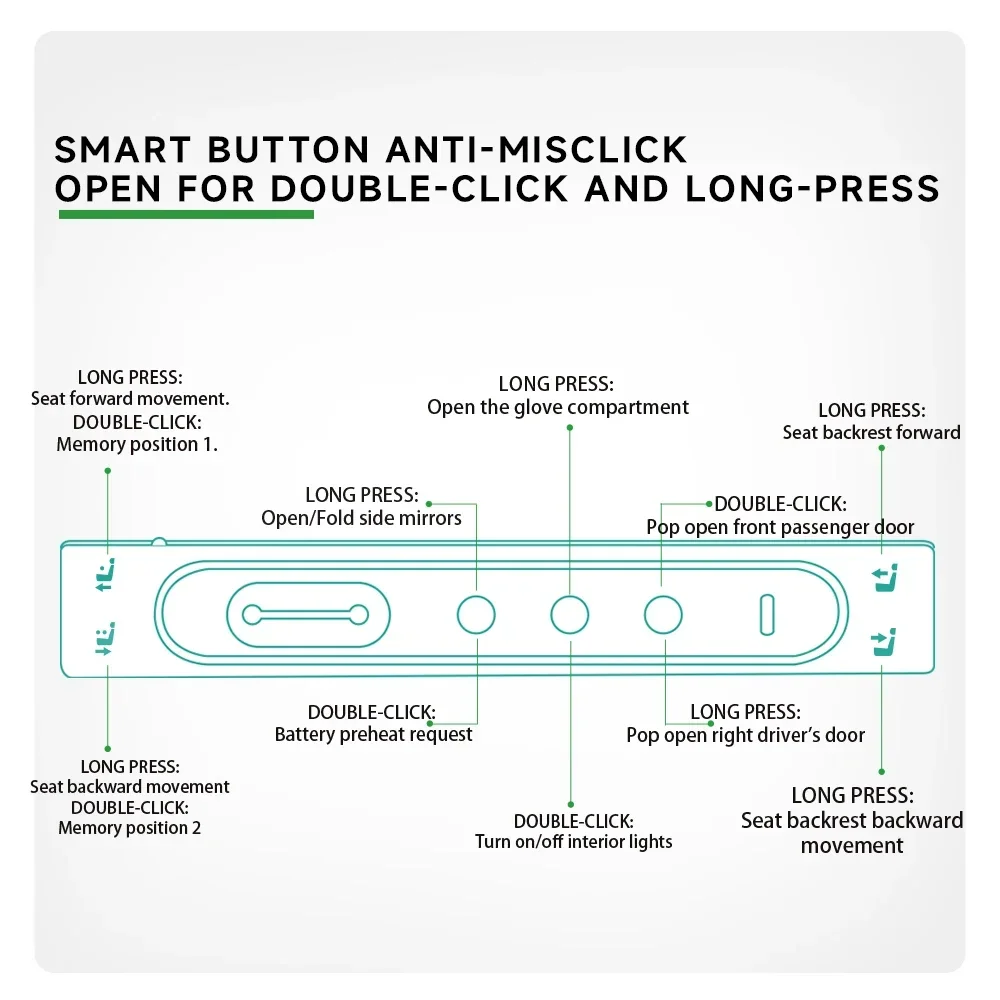 SMART BUTTON ANTI-MISCLICK
OPEN FOR DOUBLE-CLICK AND LONG-PRESS

LONG PRESS:
Seat forward movement.
DOUBLE-CLICK:
Memory position 1.

LONG PRESS:
Open the glove compartment

LONG PRESS:
Seat backrest forward

LONG PRESS:
Open/Fold side mirrors

DOUBLE-CLICK:
Pop open front passenger door

DOUBLE-CLICK:
Battery preheat request

LONG PRESS:
Pop open right driver's door

LONG PRESS:
Seat backward movement
DOUBLE-CLICK:
Memory position 2

DOUBLE-CLICK:
Turn on/off interior lights

LONG PRESS:
Seat backrest backward movement