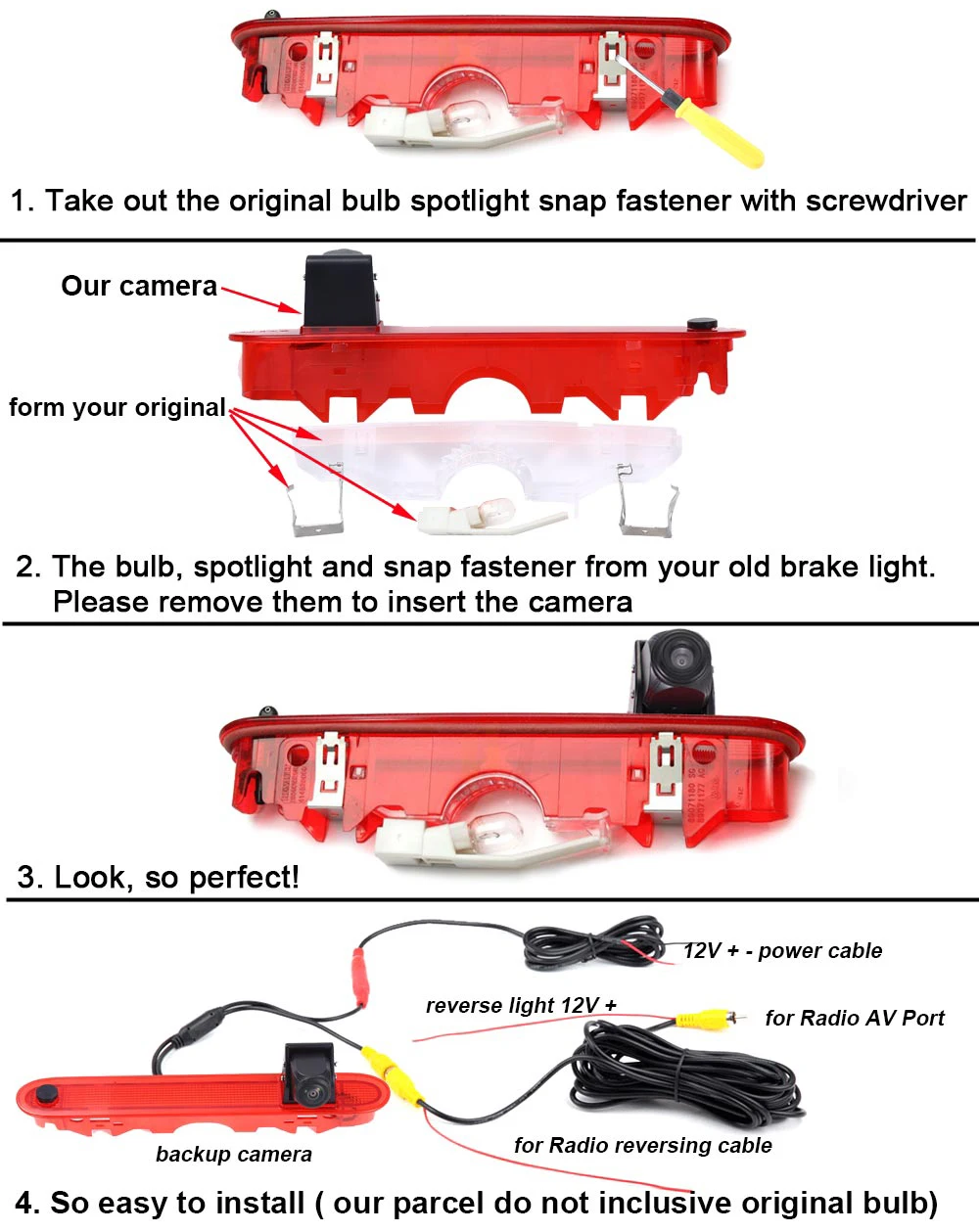 1. Take out the original bulb spotlight snap fastener with screwdriver

Our camera

form your original

2. The bulb, spotlight and snap fastener from your old brake light. Please remove them to insert the camera

3. Look, so perfect!

12V + - power cable

reverse light 12V +

for Radio AV Port

backup camera

for Radio reversing cable

4. So easy to install ( our parcel do not inclusive original bulb)