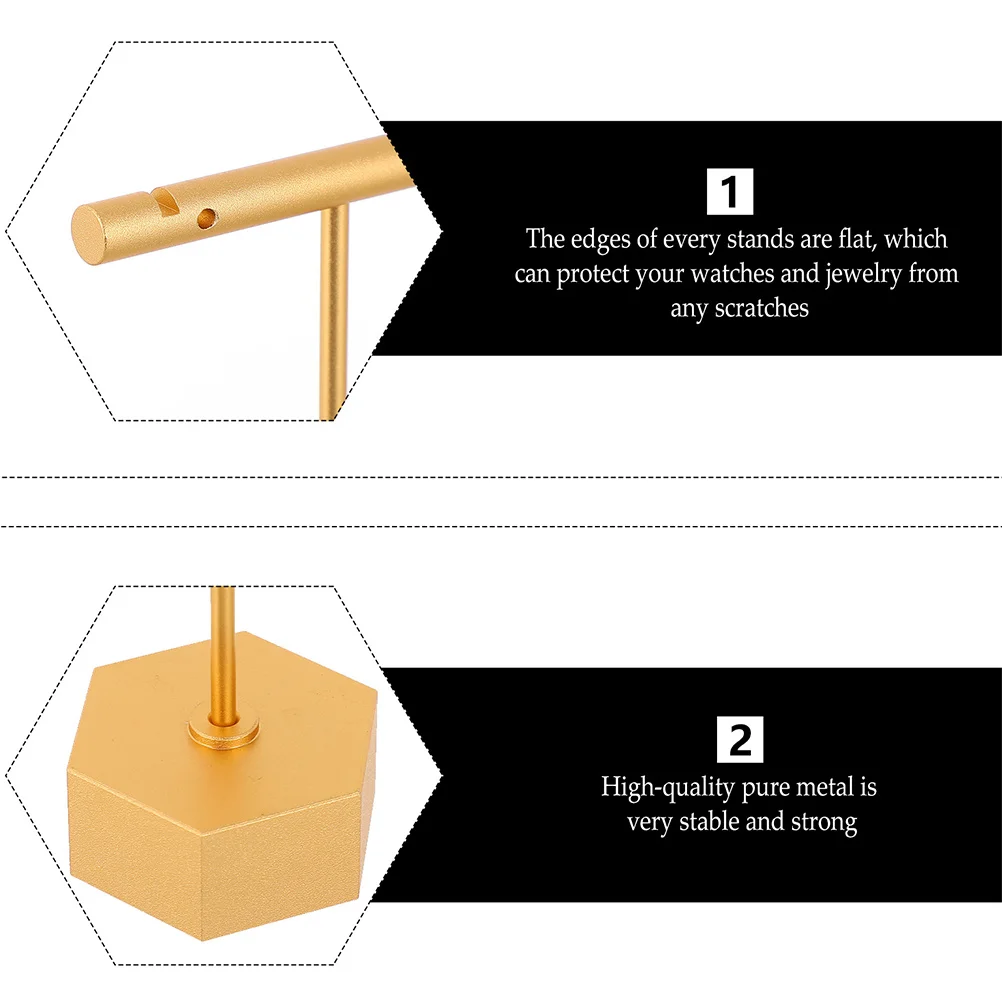 1

The edges of every stands are flat, which can protect your watches and jewelry from any scratches

2

High-quality pure metal is very stable and strong