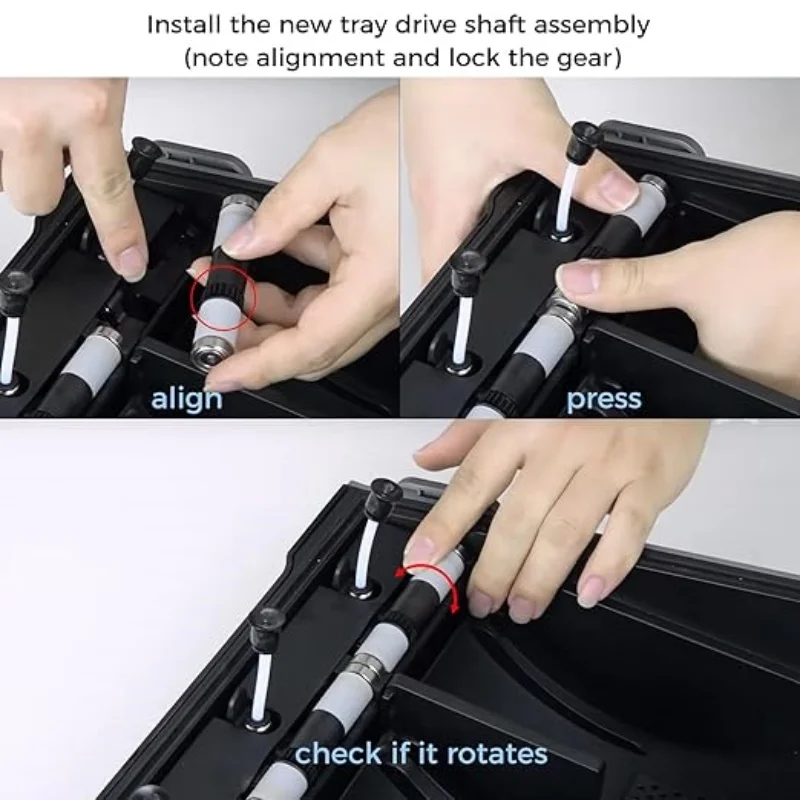 Install the new tray drive shaft assembly
(note alignment and lock the gear)

align

press

check if it rotates