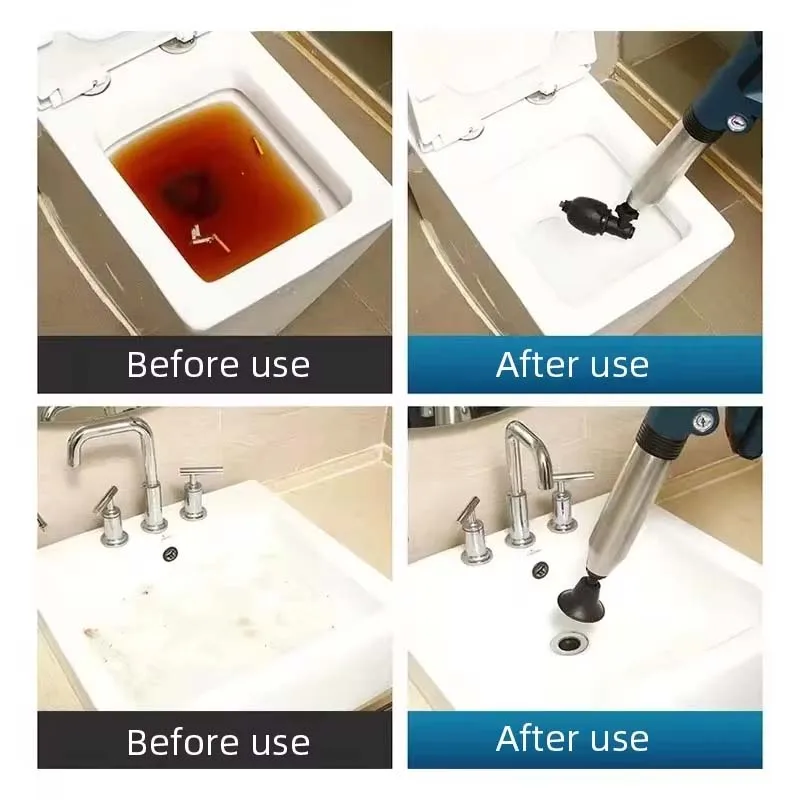 Before use

After use

Before use

After use