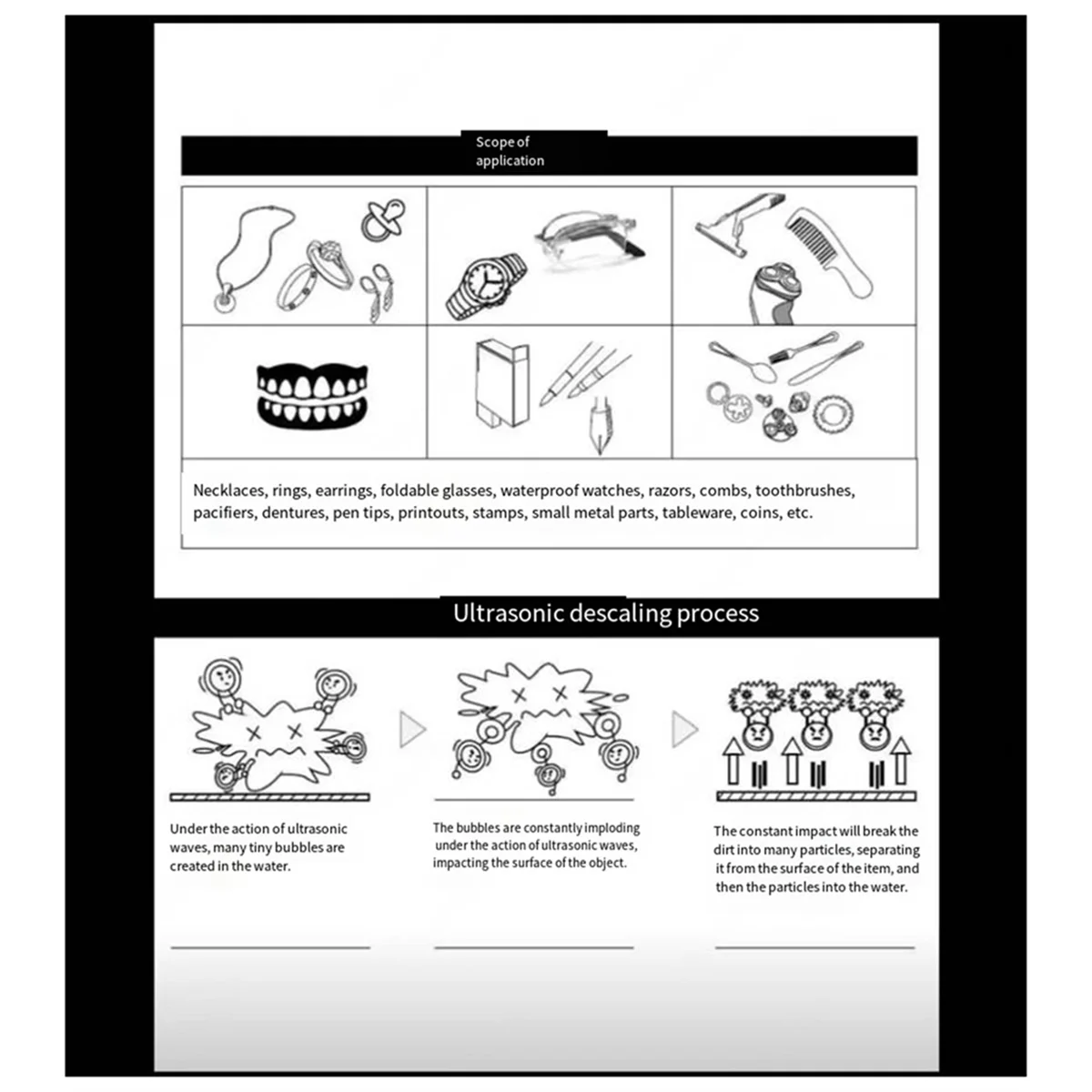 Scope of application

Necklaces, rings, earrings, foldable glasses, waterproof watches, razors, combs, toothbrushes, pacifiers, dentures, pen tips, printouts, stamps, small metal parts, tableware, coins, etc.

Ultrasonic descaling process

Under the action of ultrasonic waves, many tiny bubbles are created in the water.

The bubbles are constantly imploding under the action of ultrasonic waves, impacting the surface of the object.

The constant impact will break the dirt into many particles, separating it from the surface of the item, and then the particles into the water.