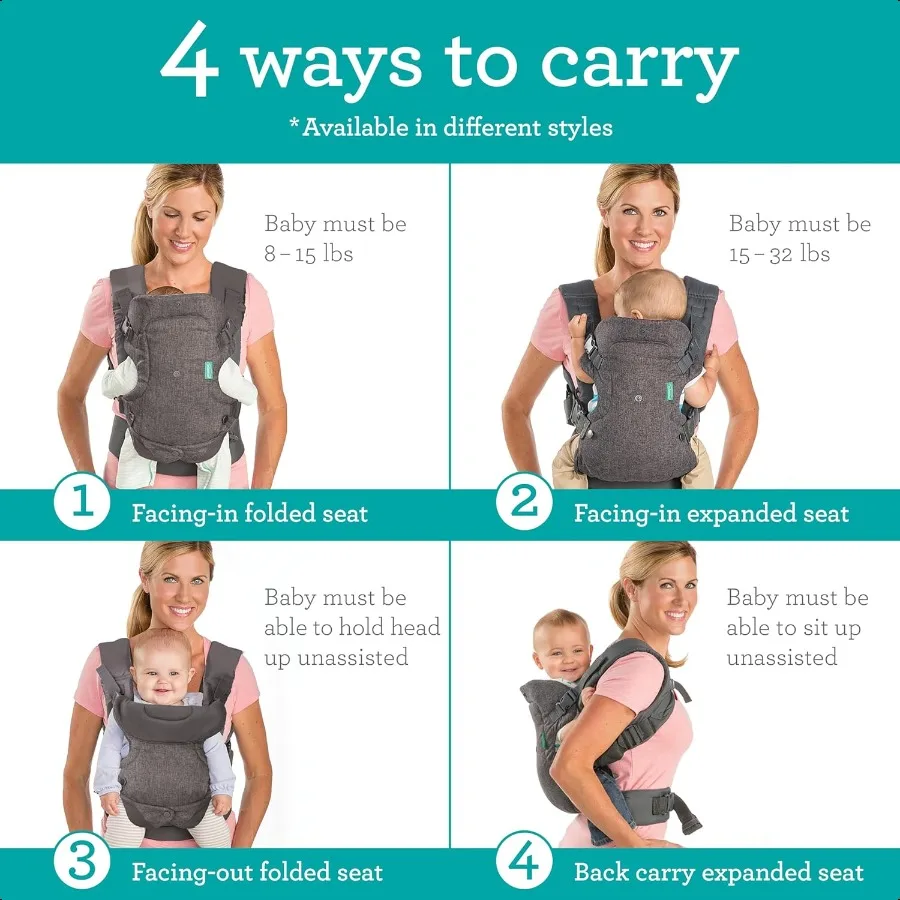 4 ways to carry

*Available in different styles

Baby must be 8 – 15 lbs

1 Facing-in folded seat

Baby must be 15 – 32 lbs

2 Facing-in expanded seat

Baby must be able to hold head up unassisted

3 Facing-out folded seat

Baby must be able to sit up unassisted

4 Back carry expanded seat