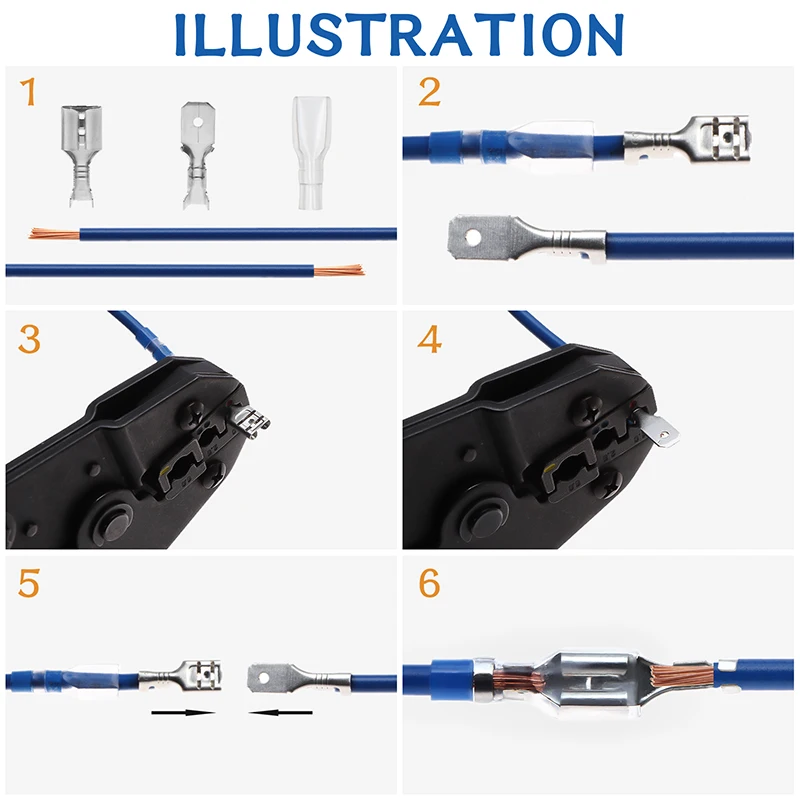 ILLUSTRATION

1

2

3

4

5

6