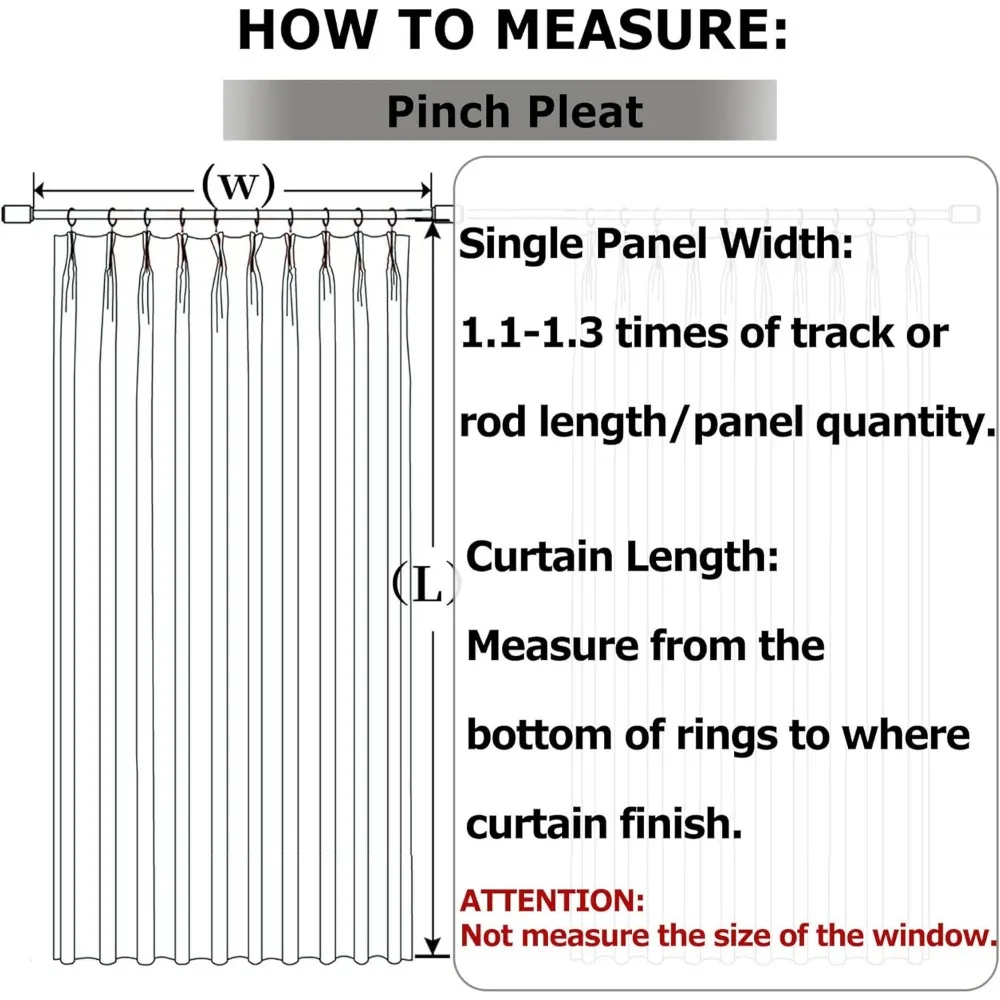 HOW TO MEASURE:

Pinch Pleat

(W)

(L)

Single Panel Width:

1.1-1.3 times of track or rod length/panel quantity.

Curtain Length:

Measure from the bottom of rings to where curtain finish.

ATTENTION:
Not measure the size of the window.