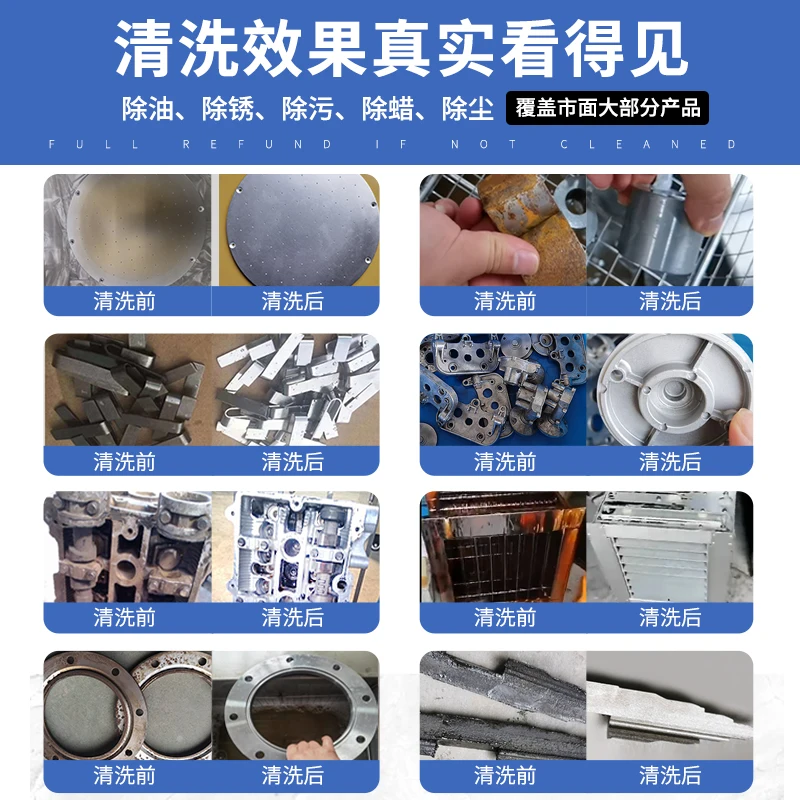 清洗效果真实看得见

除油、除锈、除污、除蜡、除尘 覆盖市面大部分产品

FULL REFUND IF NOT CLEANED

清洗前 清洗后

清洗前 清洗后

清洗前 清洗后

清洗前 清洗后

清洗前 清洗后

清洗前 清洗后

清洗前 清洗后

清洗前 清洗后