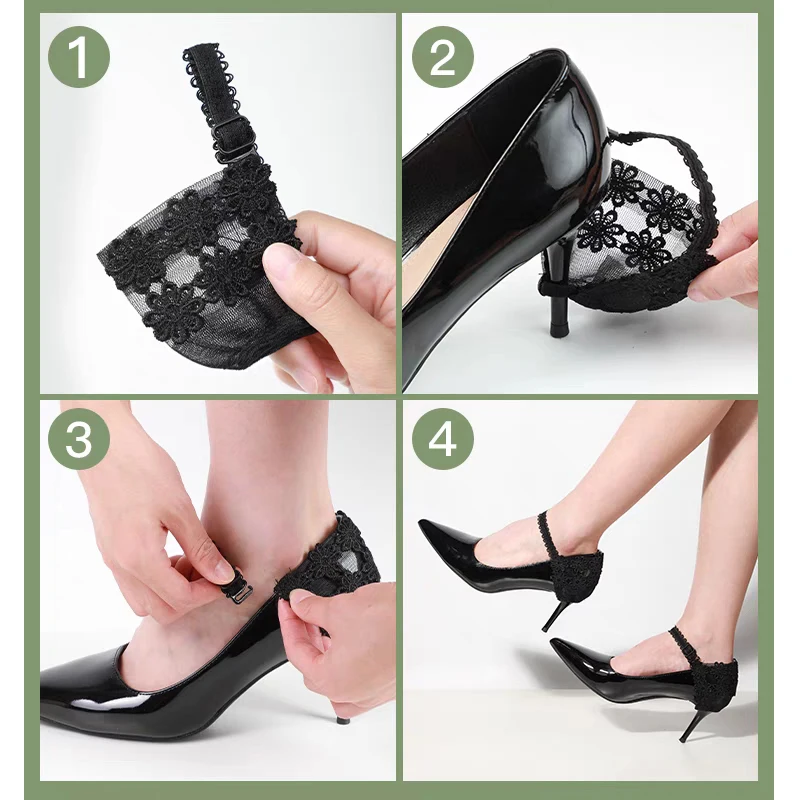 1

2

3

4