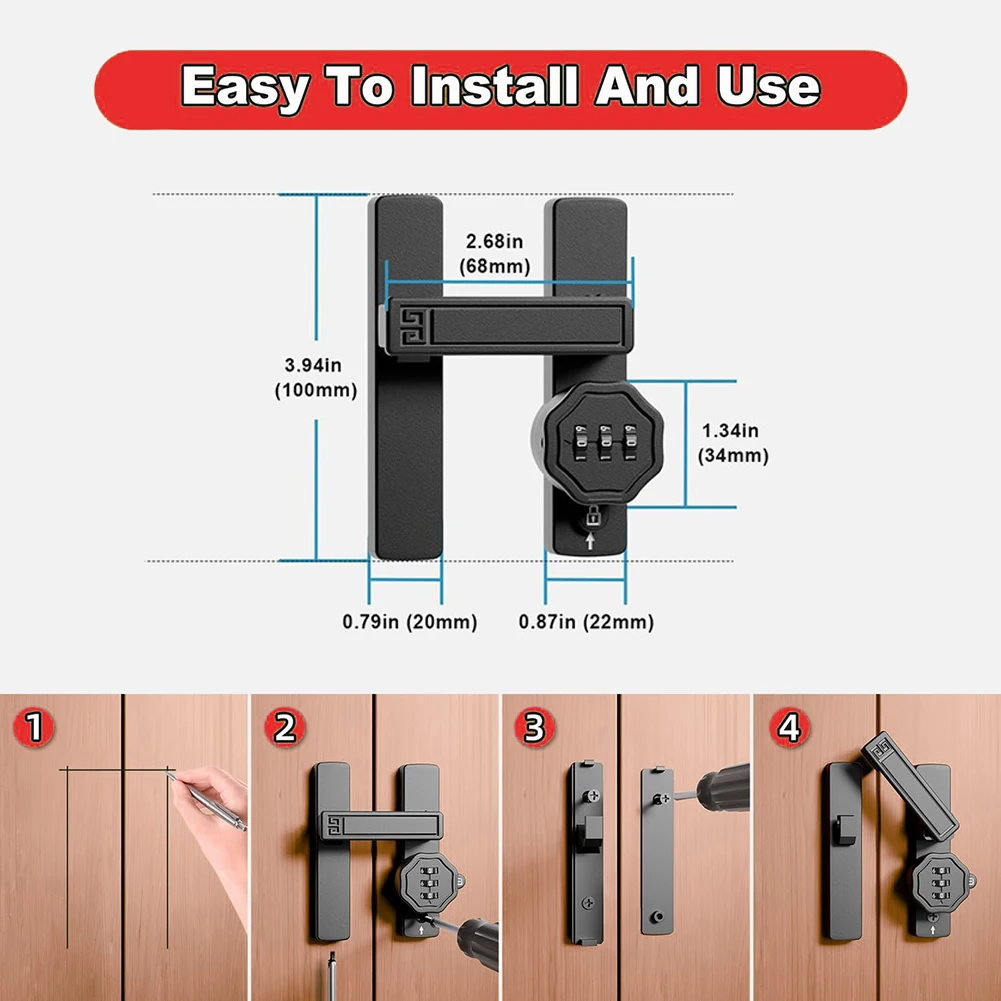 Easy To Install And Use

2.68in
(68mm)

3.94in
(100mm)

1.34in
(34mm)

0.79in (20mm)

0.87in (22mm)

1

2

3

4