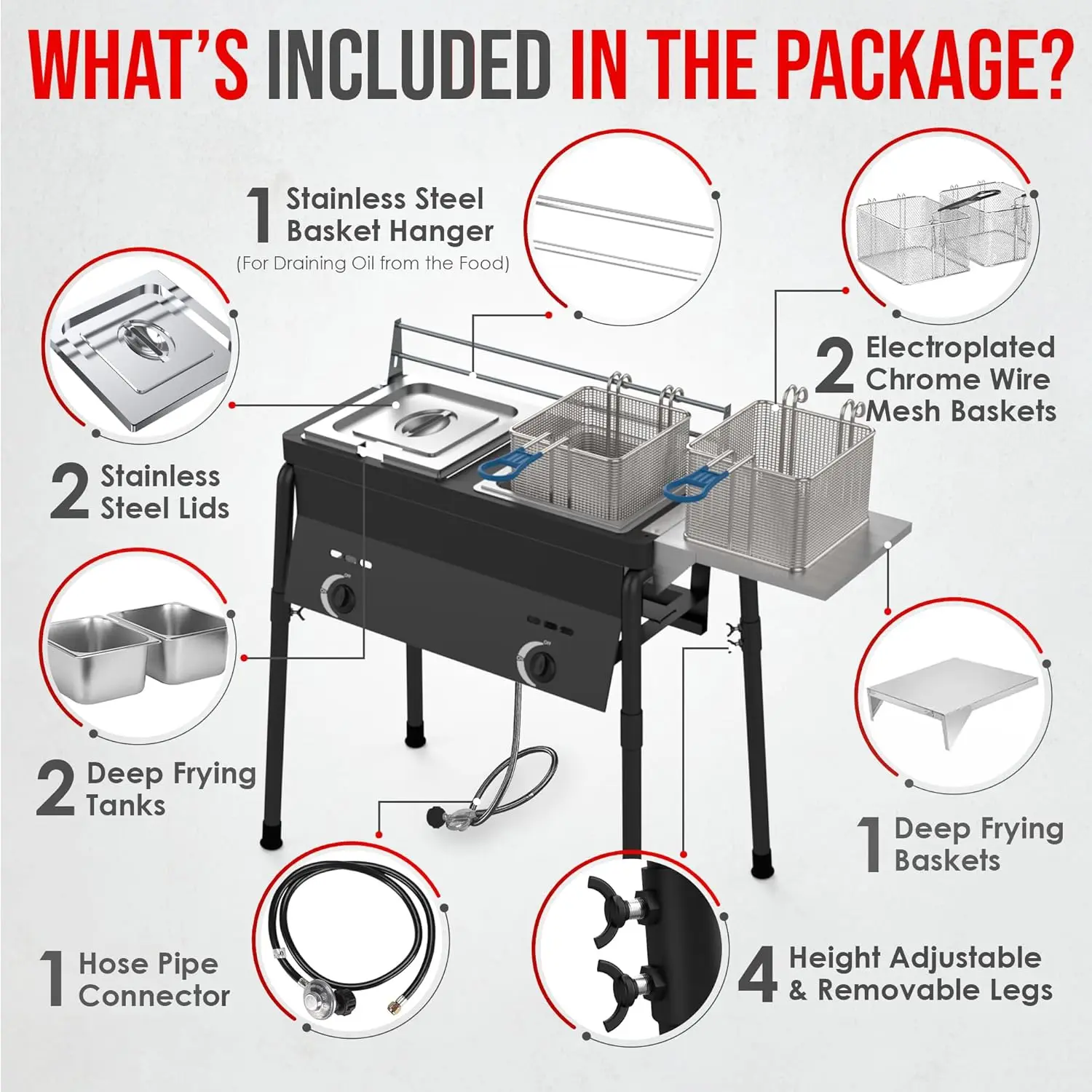 WHAT'S INCLUDED IN THE PACKAGE?

1 Stainless Steel Basket Hanger
(For Draining Oil from the Food)

2 Electroplated Chrome Wire Mesh Baskets

2 Stainless Steel Lids

2 Deep Frying Tanks

1 Deep Frying Baskets

1 Hose Pipe Connector

4 Height Adjustable & Removable Legs