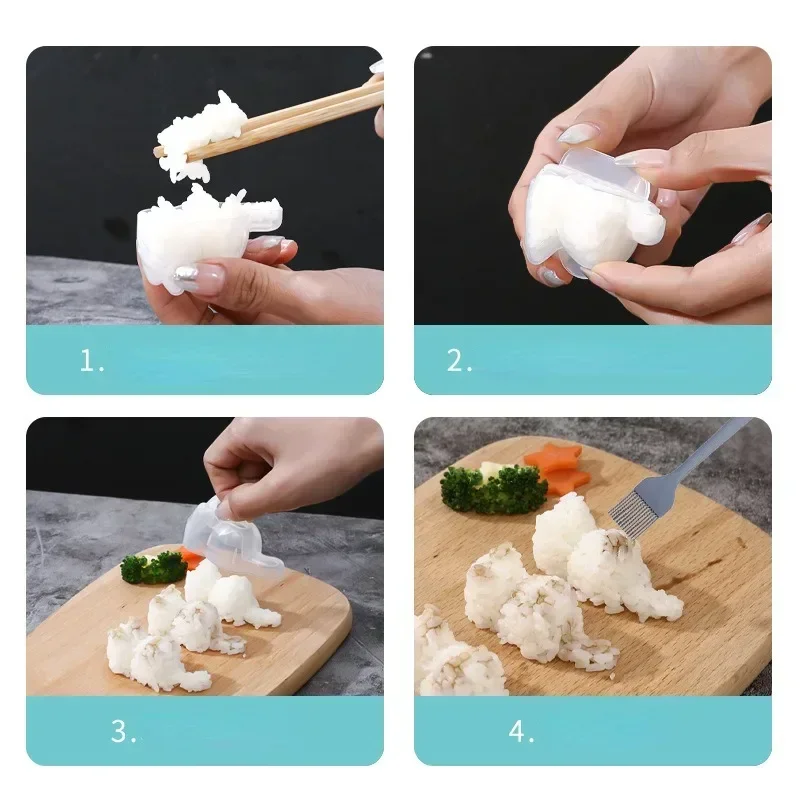 1.

2.

3.

4.