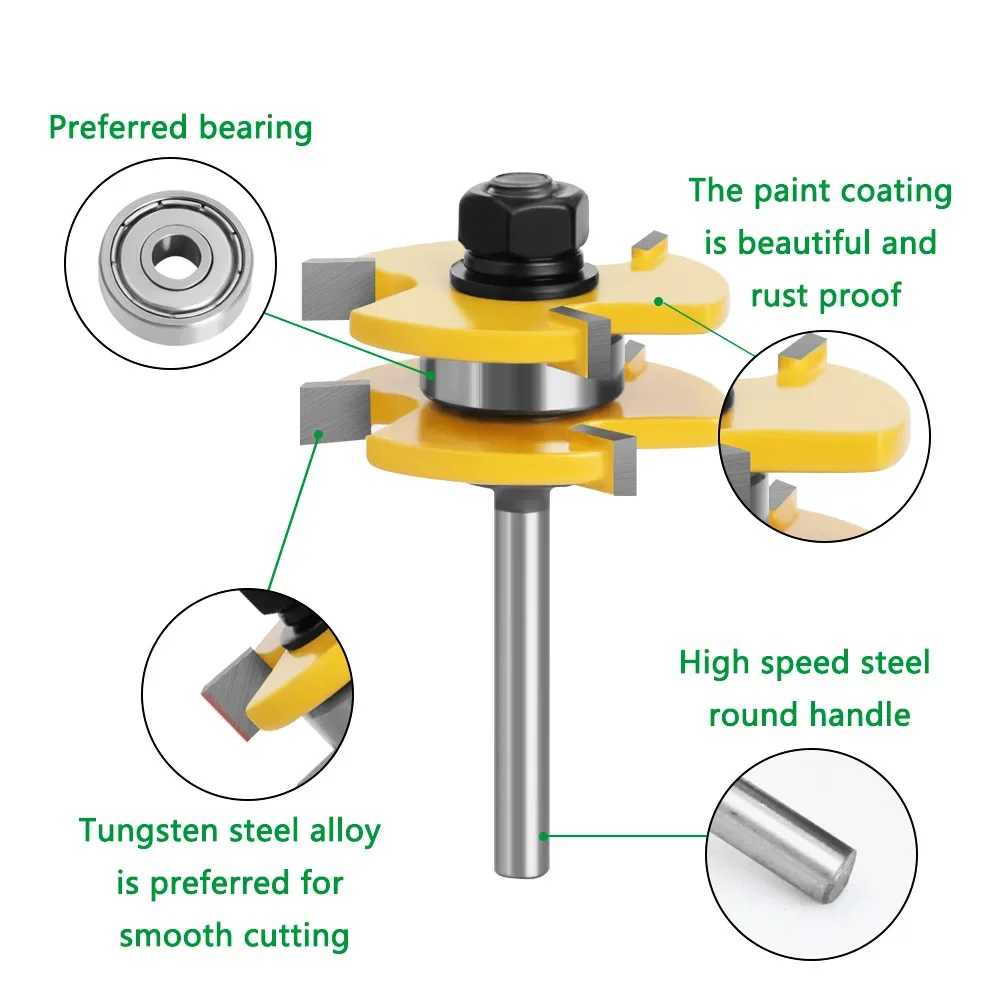 Preferred bearing

The paint coating is beautiful and rust proof

High speed steel round handle

Tungsten steel alloy is preferred for smooth cutting