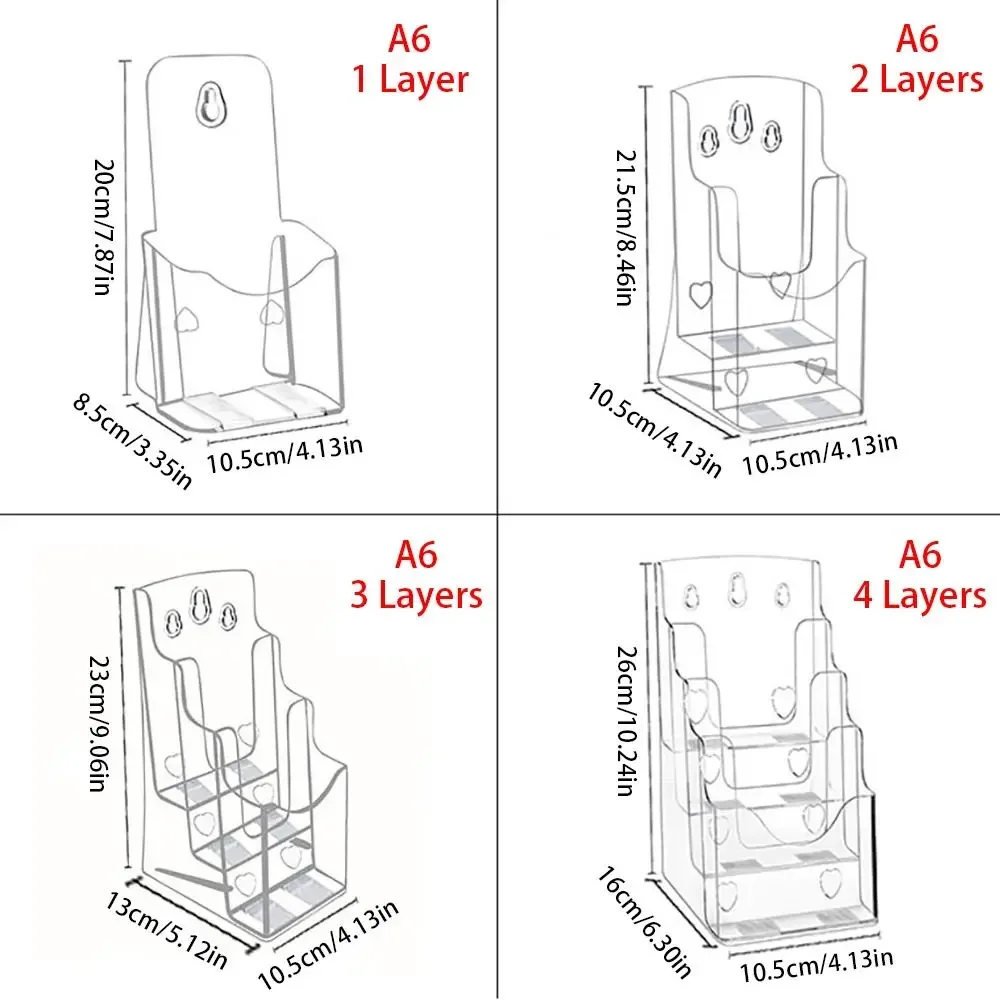 A6
1 Layer

20cm/7.87in

8.5cm/3.35in

10.5cm/4.13in

A6
2 Layers

21.5cm/8.46in

10.5cm/4.13in

10.5cm/4.13in

A6
3 Layers

23cm/9.06in

13cm/5.12in

10.5cm/4.13in

A6
4 Layers

26cm/10.24in

16cm/6.30in

10.5cm/4.13in