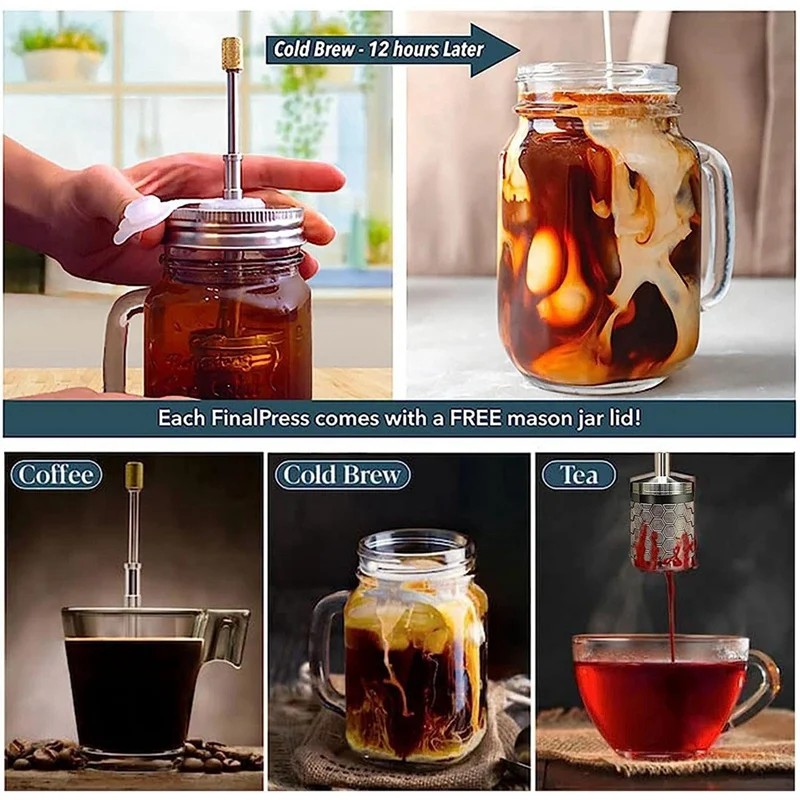 Cold Brew - 12 hours Later

Each FinalPress comes with a FREE mason jar lid!

Coffee

Cold Brew

Tea